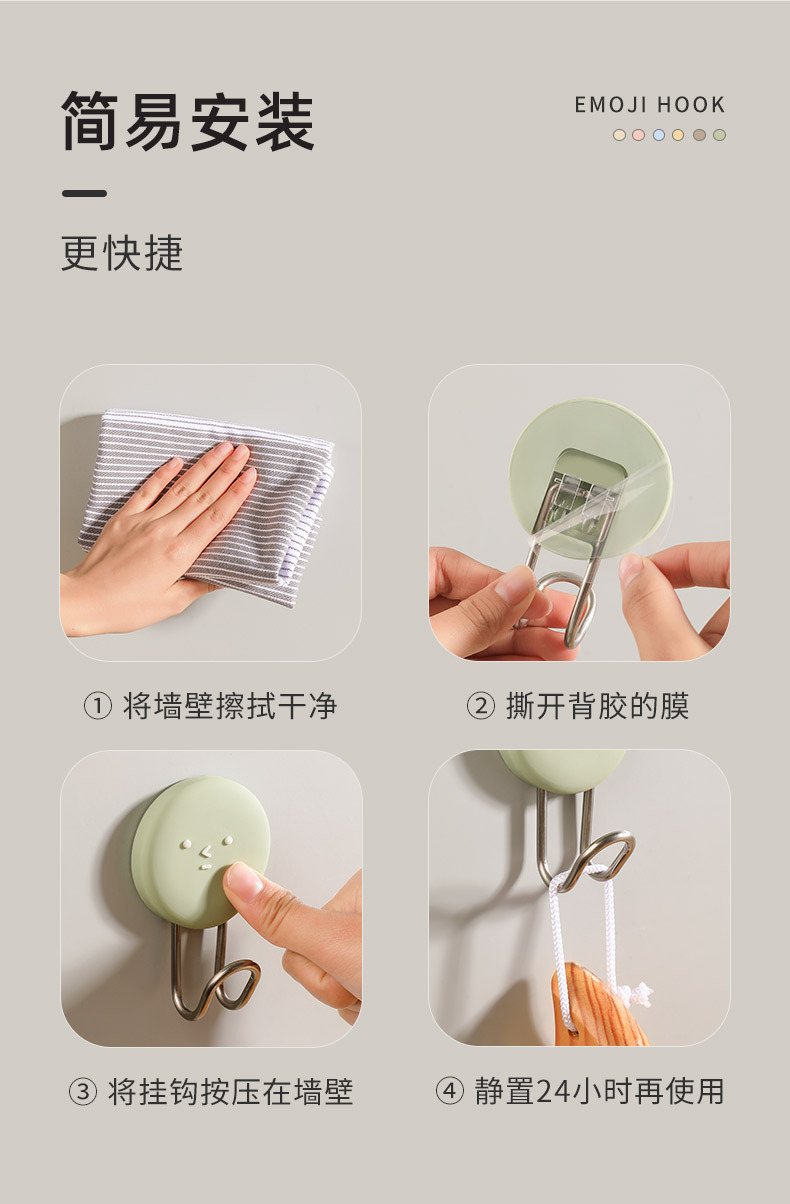 简易安装

EMOJI HOOK

更快捷

① 将墙壁擦拭干净

② 撕开背胶的膜

③ 将挂钩按压在墙壁

④ 静置24小时再使用