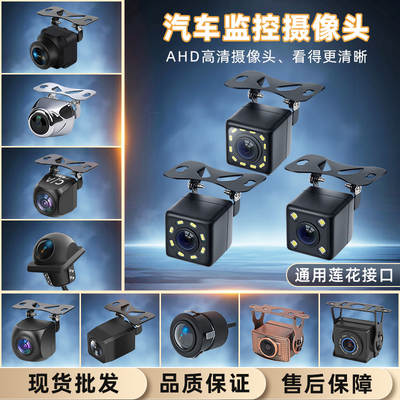 汽车监控摄像头

AHD高清摄像头、看得更清晰

CIA

通用莲花接口

现货批发

品质保证

售后保障