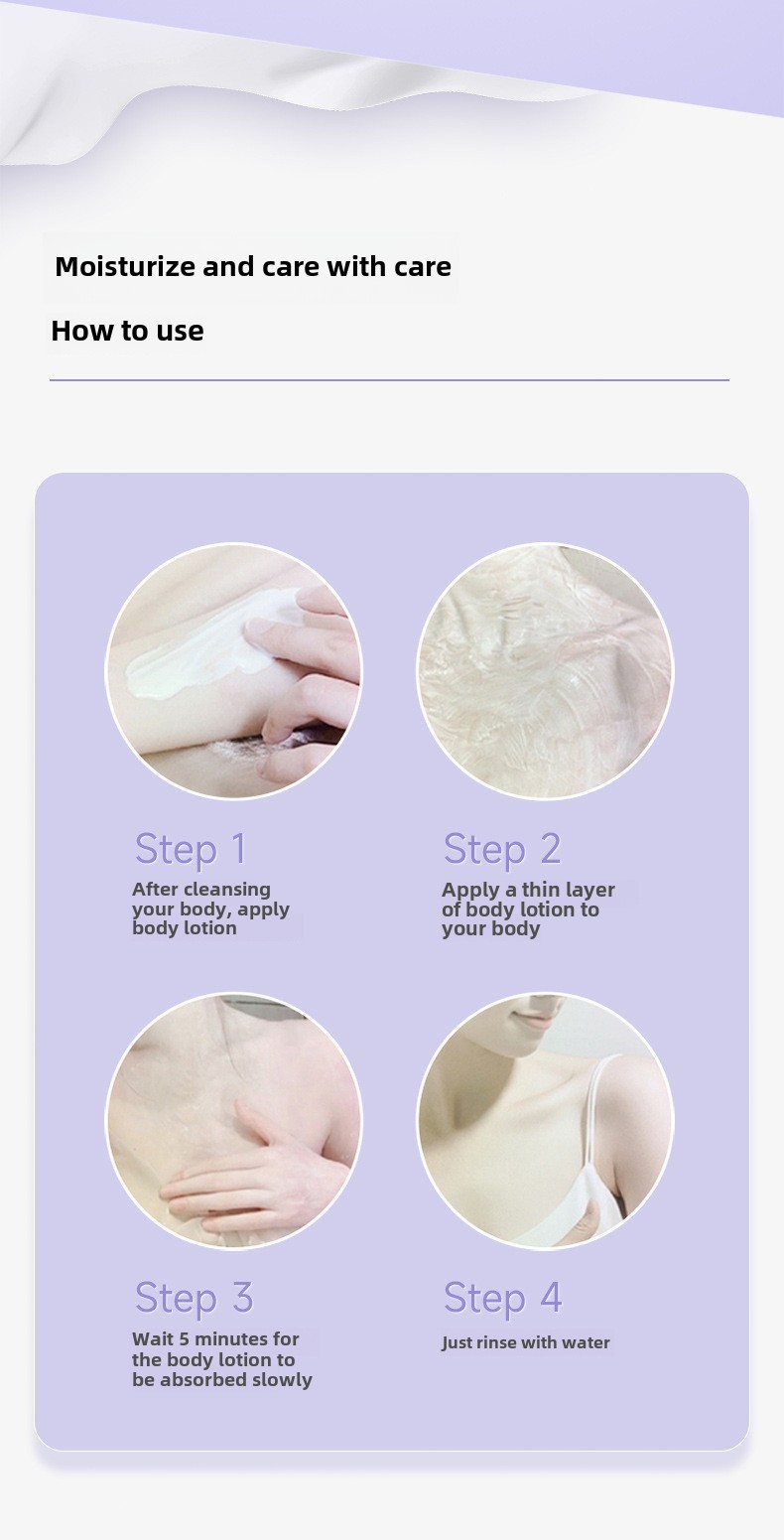 Moisturize and care with care

How to use

Step 1
After cleansing your body, apply body lotion

Step 2
Apply a thin layer of body lotion to your body

Step 3
Wait 5 minutes for the body lotion to be absorbed slowly

Step 4
Just rinse with water