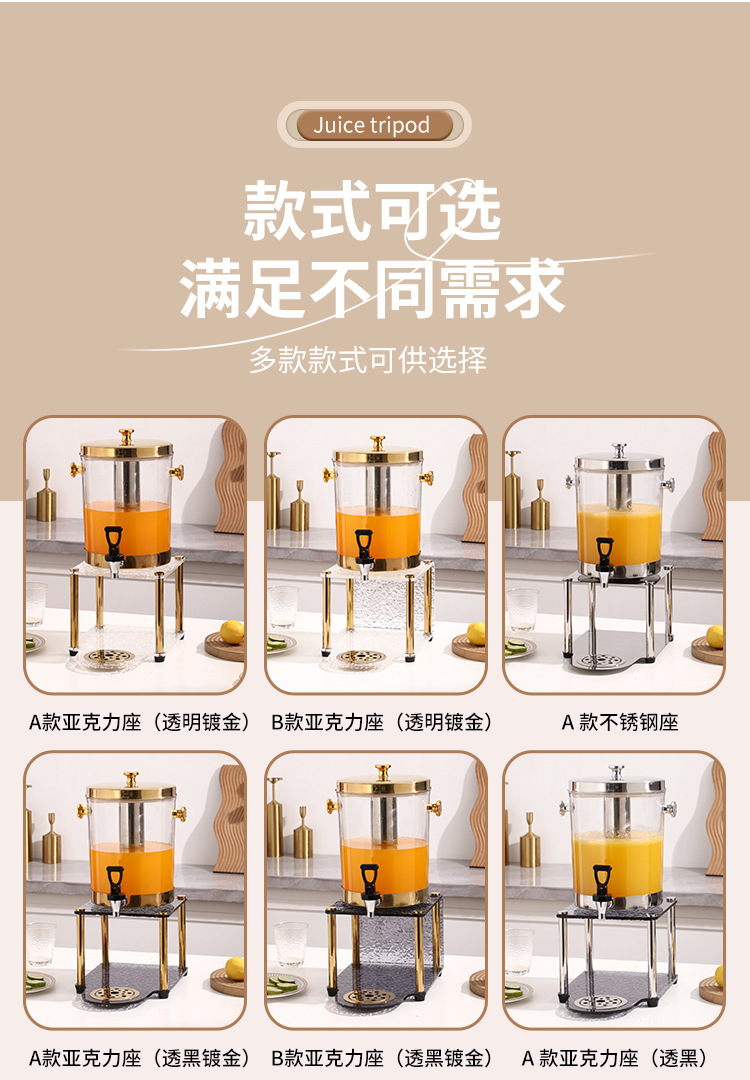 Juice tripod

款式可选
满足不同需求

多款款式可供选择

A款亚克力座（透明镀金）

B款亚克力座（透明镀金）

A 款不锈钢座

A款亚克力座（透黑镀金）

B款亚克力座（透黑镀金）

A 款亚克力座（透黑）