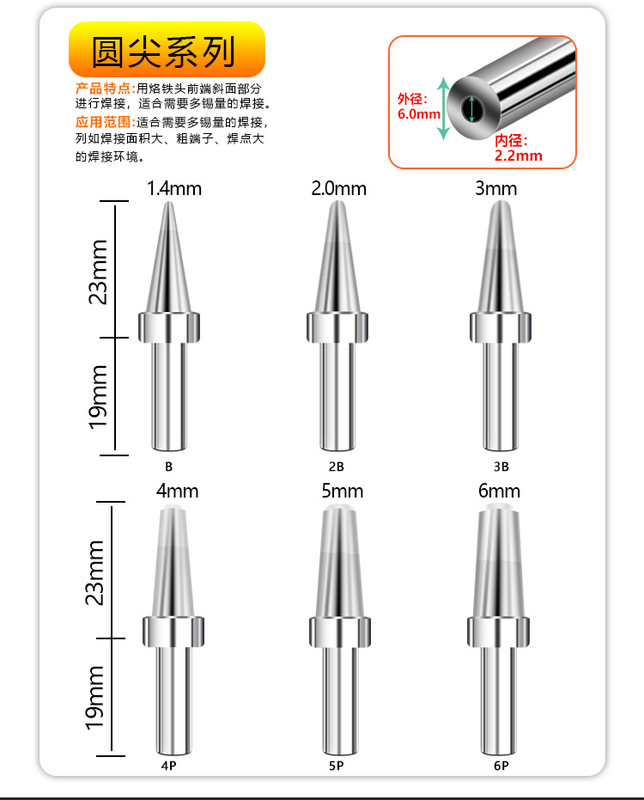 圆尖系列

产品特点:用烙铁头前端斜面部分进行焊接，适合需要多锡量的焊接。
应用范围:适合需要多锡量的焊接，列如焊接面积大、粗端子、焊点大的焊接环境。

外径:
6.0mm
内径:
2.2mm

1.4mm
2.0mm
3mm
23mm
19mm
B
2B
3B

4mm
5mm
6mm
23mm
19mm
4P
5P
6P