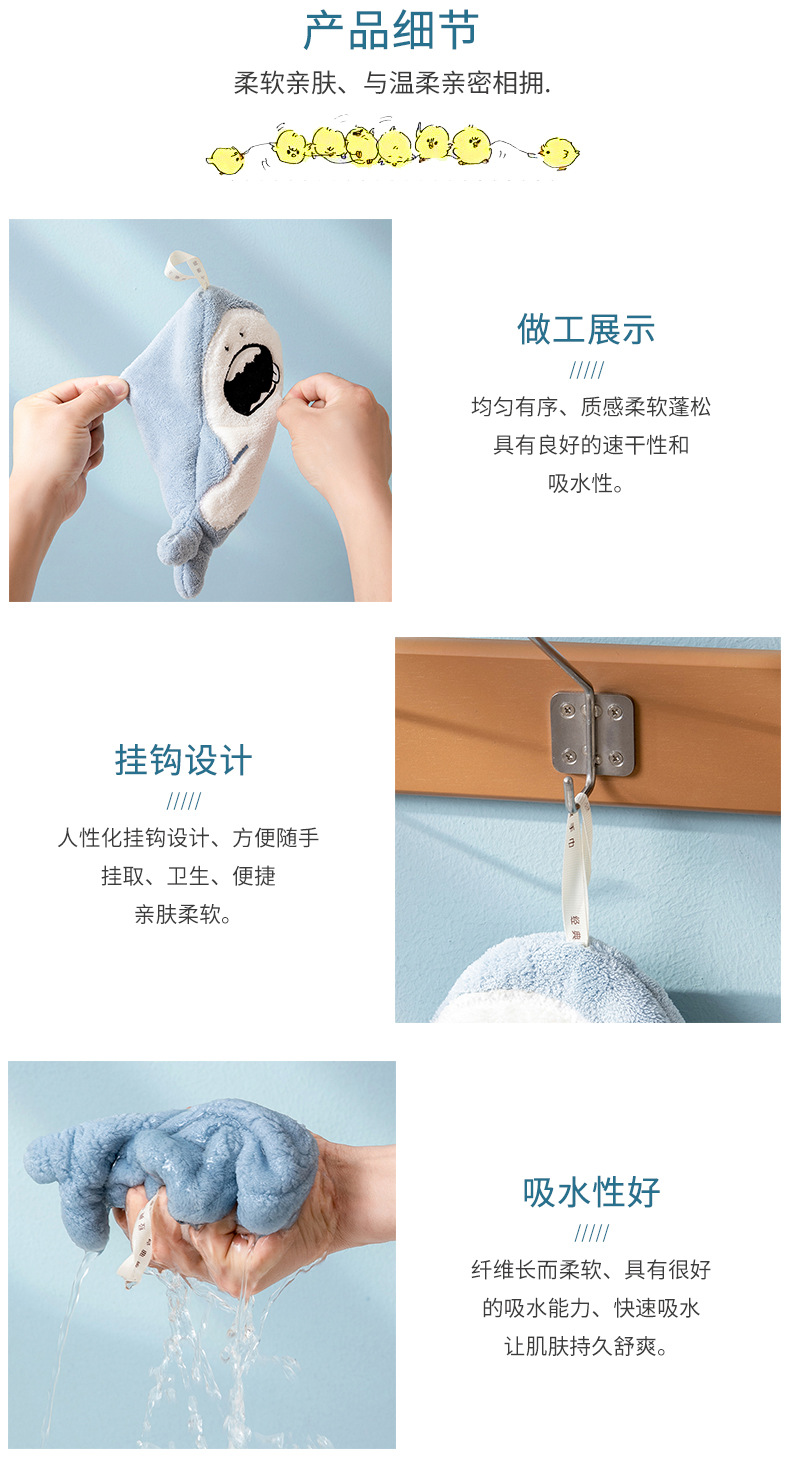 产品细节

柔软亲肤、与温柔亲密相拥.

做工展示

/////

均匀有序、质感柔软蓬松
具有良好的速干性和
吸水性。

挂钩设计

/////

人性化挂钩设计、方便随手
挂取、卫生、便捷
亲肤柔软。

吸水性好

/////

纤维长而柔软、具有很好
的吸水能力、快速吸水
让肌肤持久舒爽。