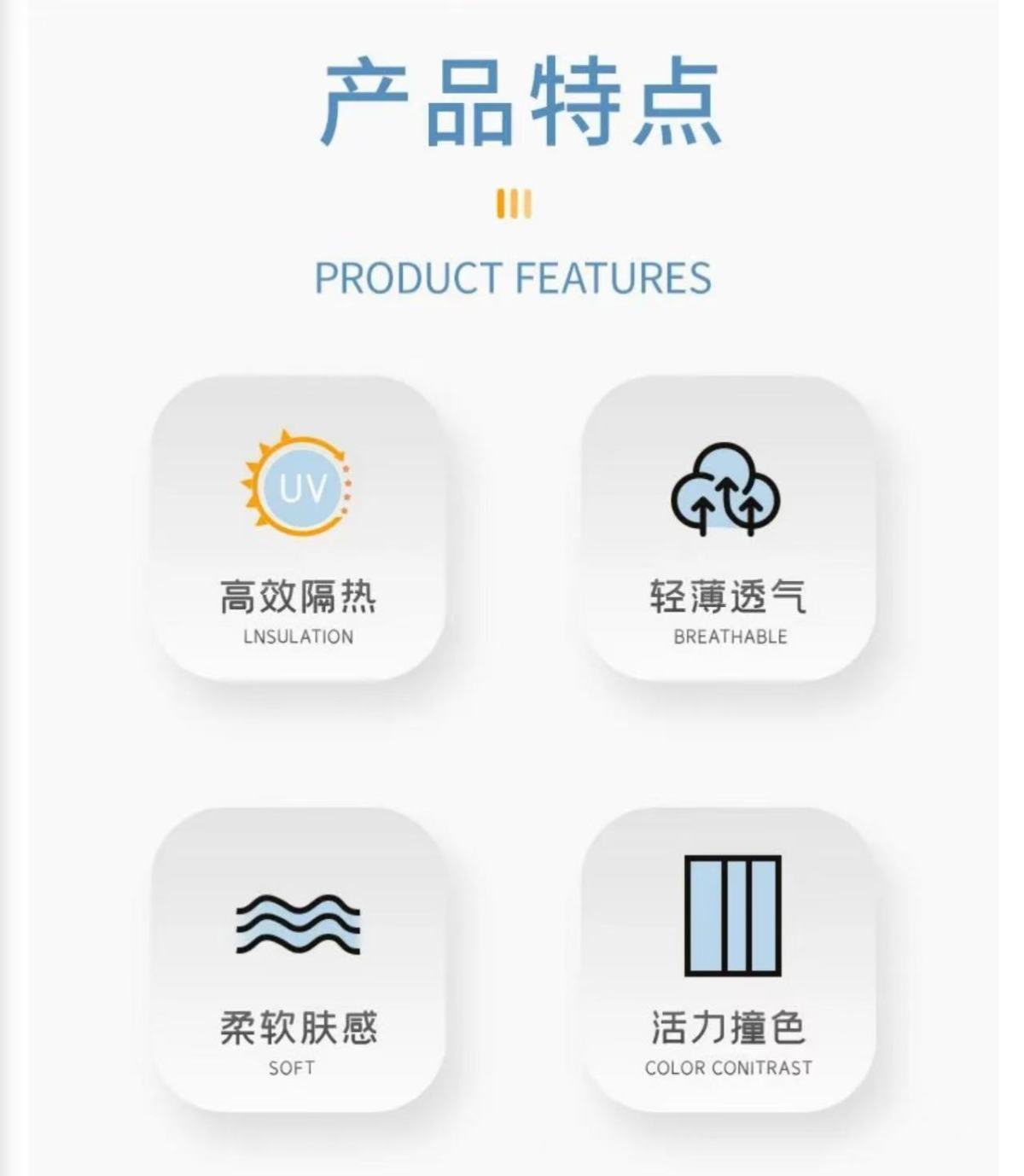 产品特点

PRODUCT FEATURES

UV

高效隔热
LNSULATION

轻薄透气
BREATHABLE

柔软肤感
SOFT

活力撞色
COLOR CONITRAST