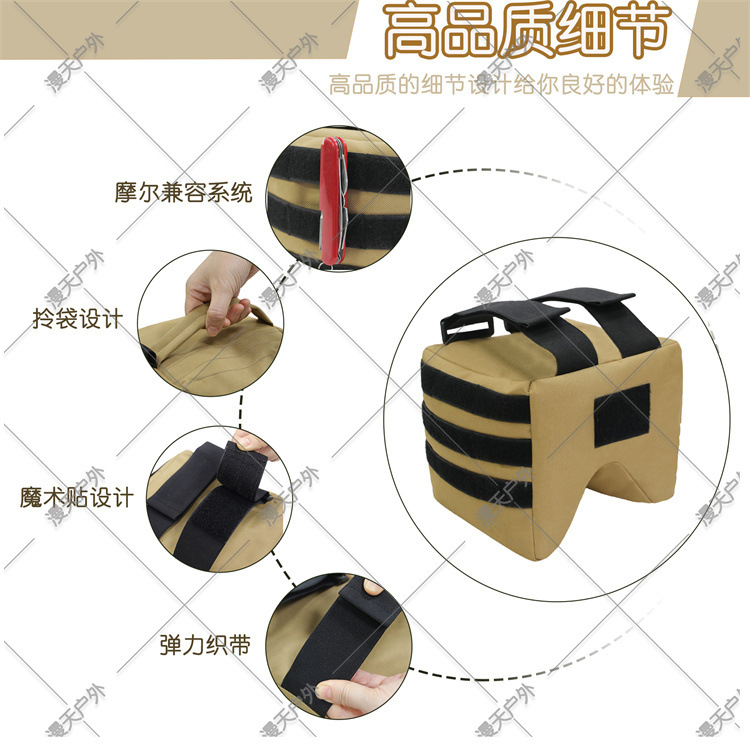 高品质细节

高品质的细节设计给你良好的体验

摩尔兼容系统

拎袋设计

魔术贴设计

弹力织带

漫天户外