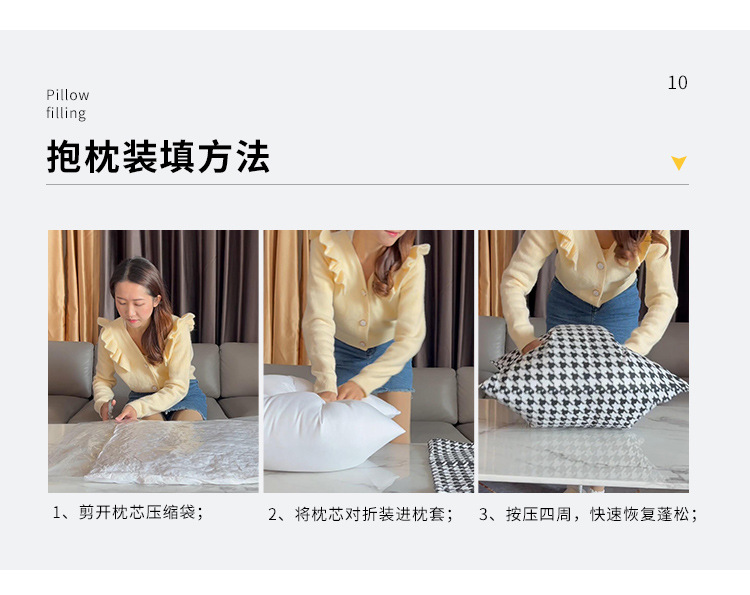 Pillow filling

10

抱枕装填方法

1、剪开枕芯压缩袋；

2、将枕芯对折装进枕套；

3、按压四周，快速恢复蓬松；