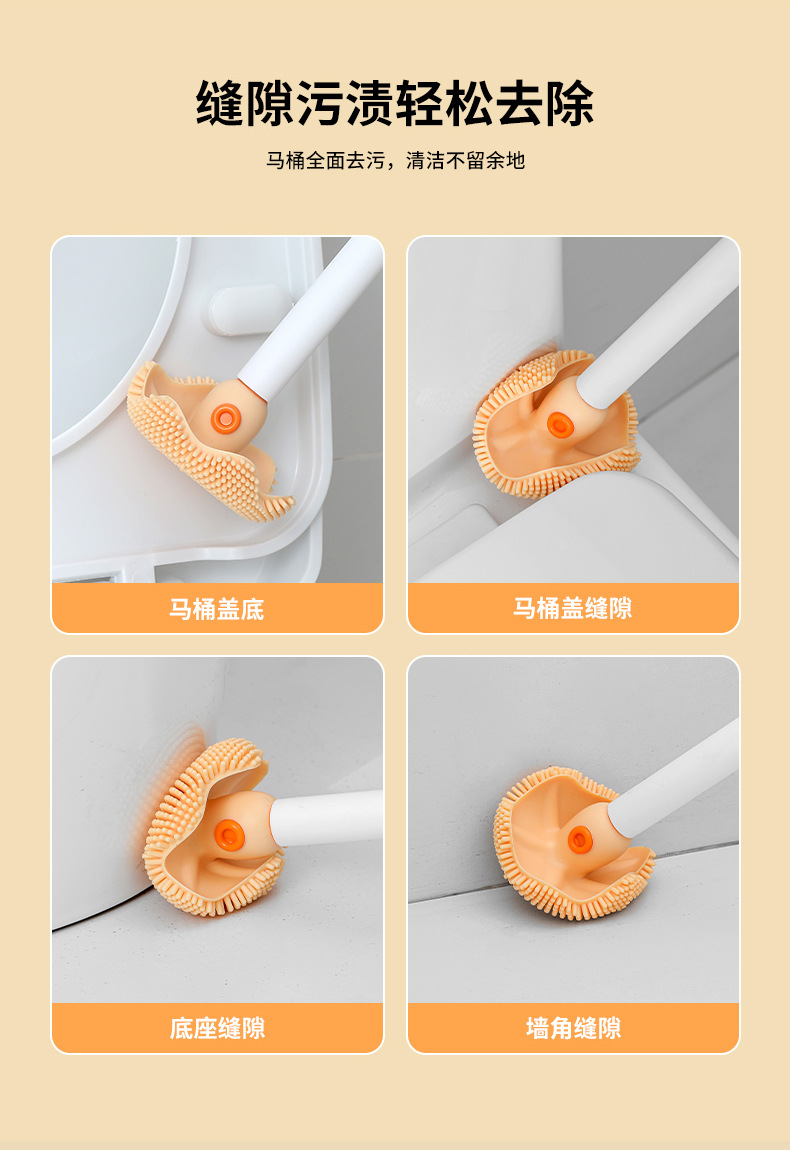 缝隙污渍轻松去除

马桶全面去污，清洁不留余地

马桶盖底

马桶盖缝隙

底座缝隙

墙角缝隙