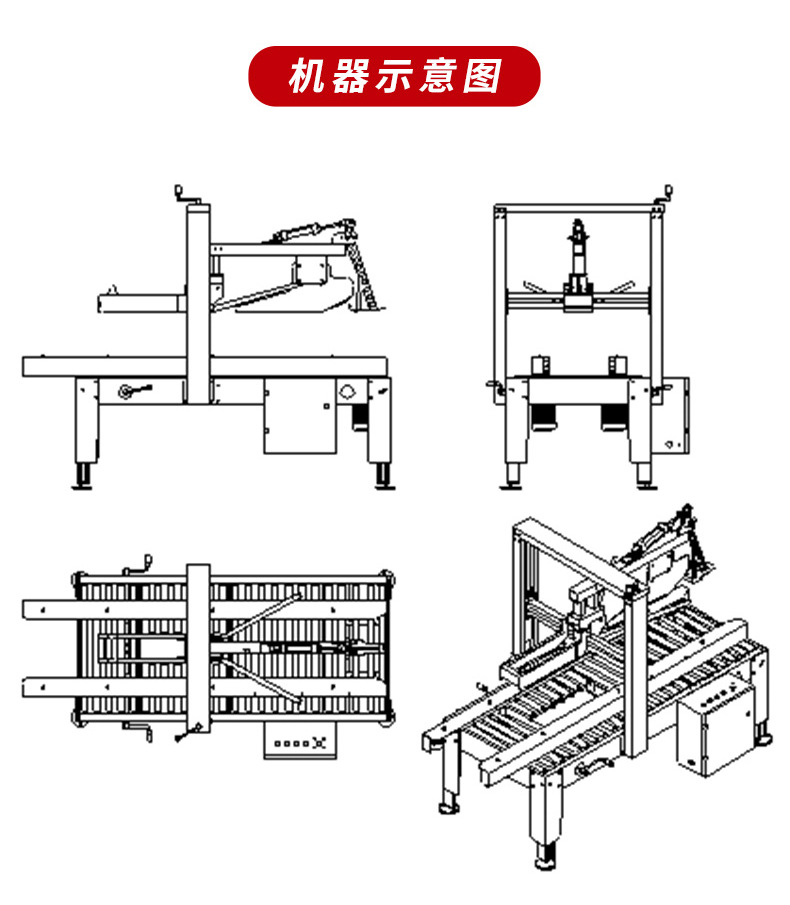 机器示意图