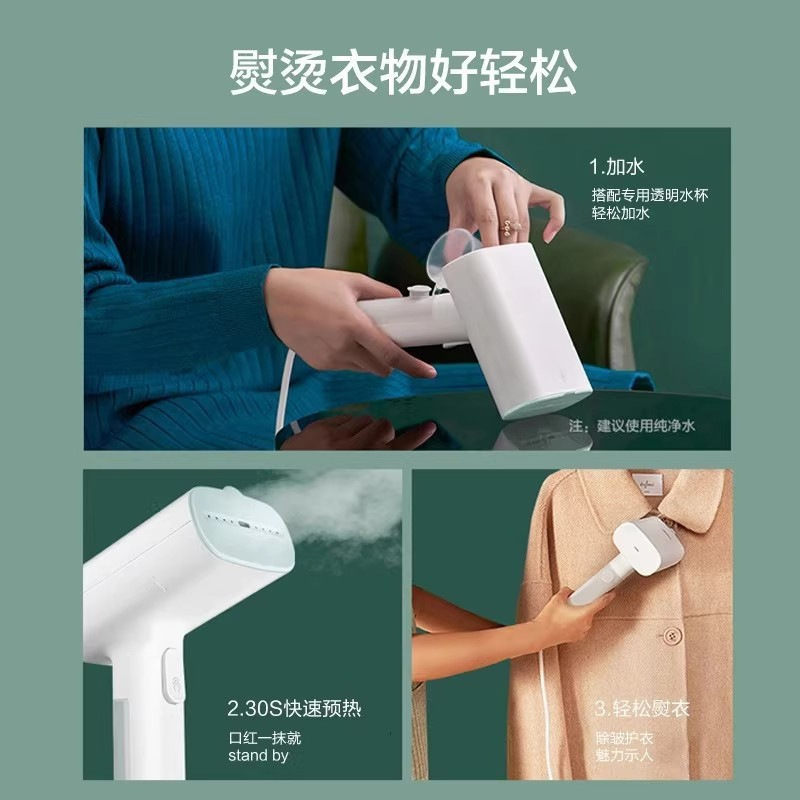 熨烫衣物好轻松

1.加水
搭配专用透明水杯
轻松加水

注：建议使用纯净水

2.30S快速预热
口红一抹就
stand by

3.轻松熨衣
除皱护衣
魅力示人