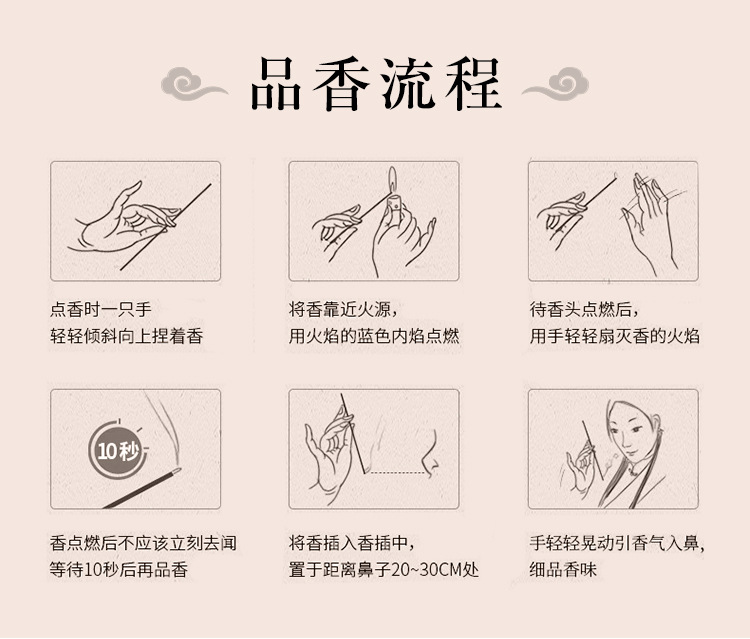 品香流程

点香时一只手
轻轻倾斜向上捏着香

将香靠近火源，
用火焰的蓝色内焰点燃

待香头点燃后，
用手轻轻扇灭香的火焰

10秒

香点燃后不应该立刻去闻
等待10秒后再品香

将香插入香插中，
置于距离鼻子20~30CM处

手轻轻晃动引香气入鼻，
细品香味