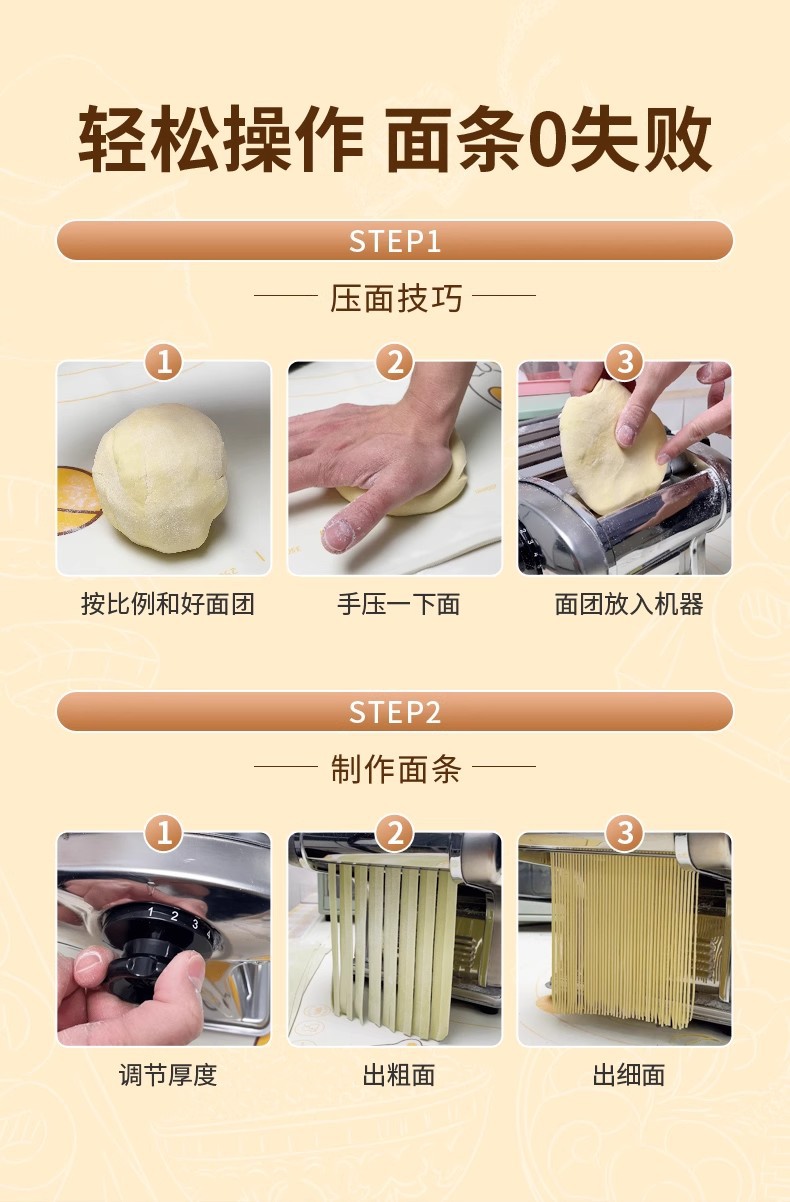 轻松操作 面条0失败

STEP1

压面技巧

1
按比例和好面团

2
手压一下面

3
面团放入机器

STEP2

制作面条

1
1 2 3 4
调节厚度

2
出粗面

3
出细面