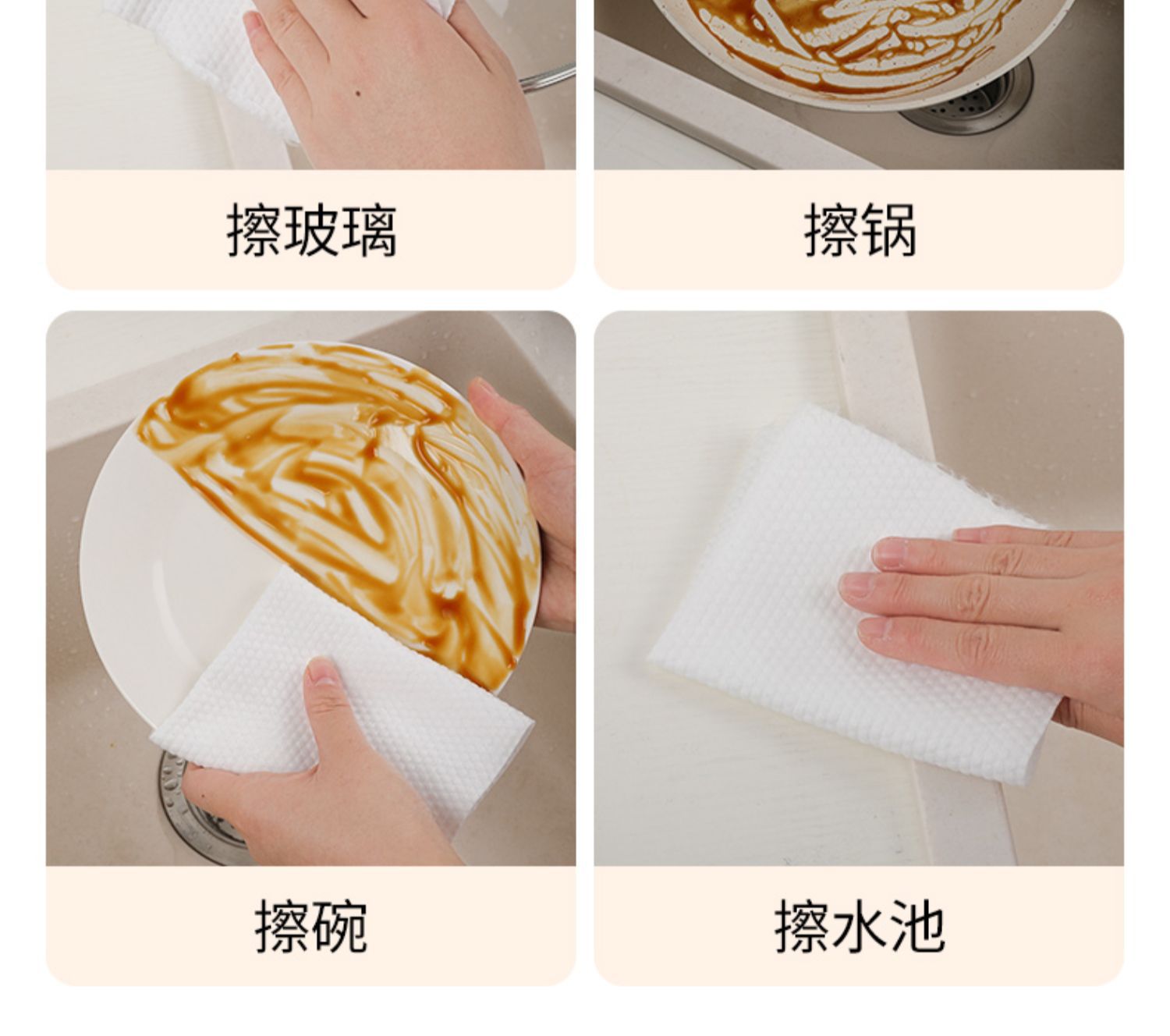 擦玻璃

擦锅

擦碗

擦水池