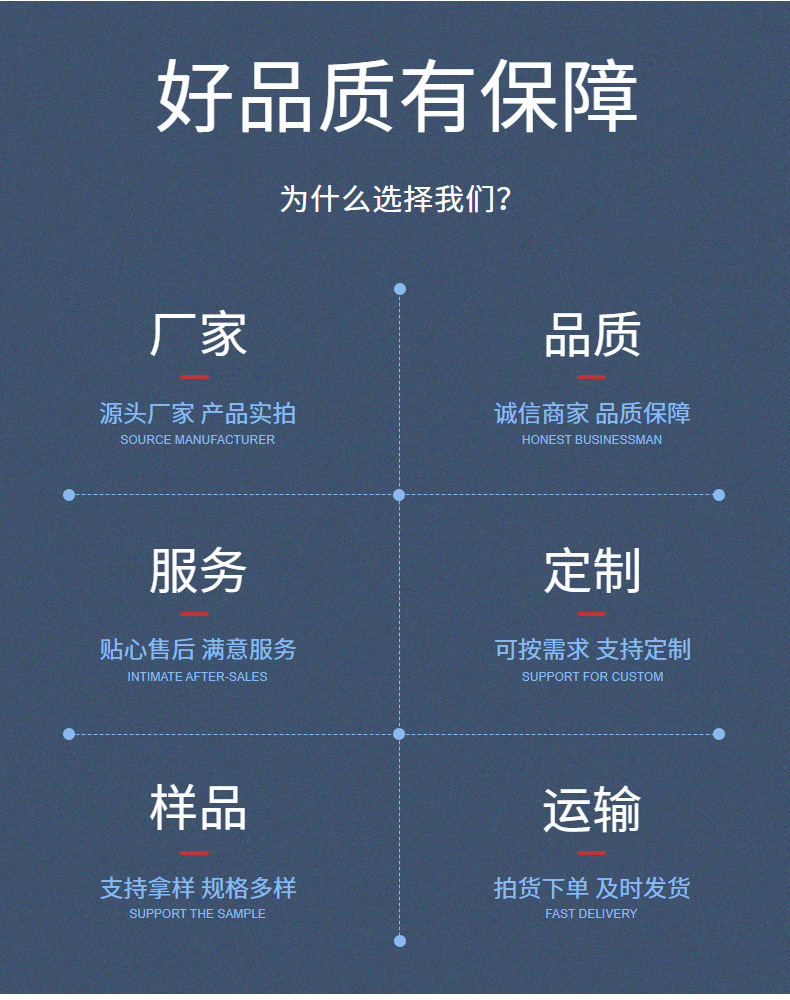 好品质有保障

为什么选择我们?

厂家

源头厂家 产品实拍
SOURCE MANUFACTURER

品质

诚信商家 品质保障
HONEST BUSINESSMAN

服务

贴心售后 满意服务
INTIMATE AFTER-SALES

定制

可按需求 支持定制
SUPPORT FOR CUSTOM

样品

支持拿样 规格多样
SUPPORT THE SAMPLE

运输

拍货下单 及时发货
FAST DELIVERY