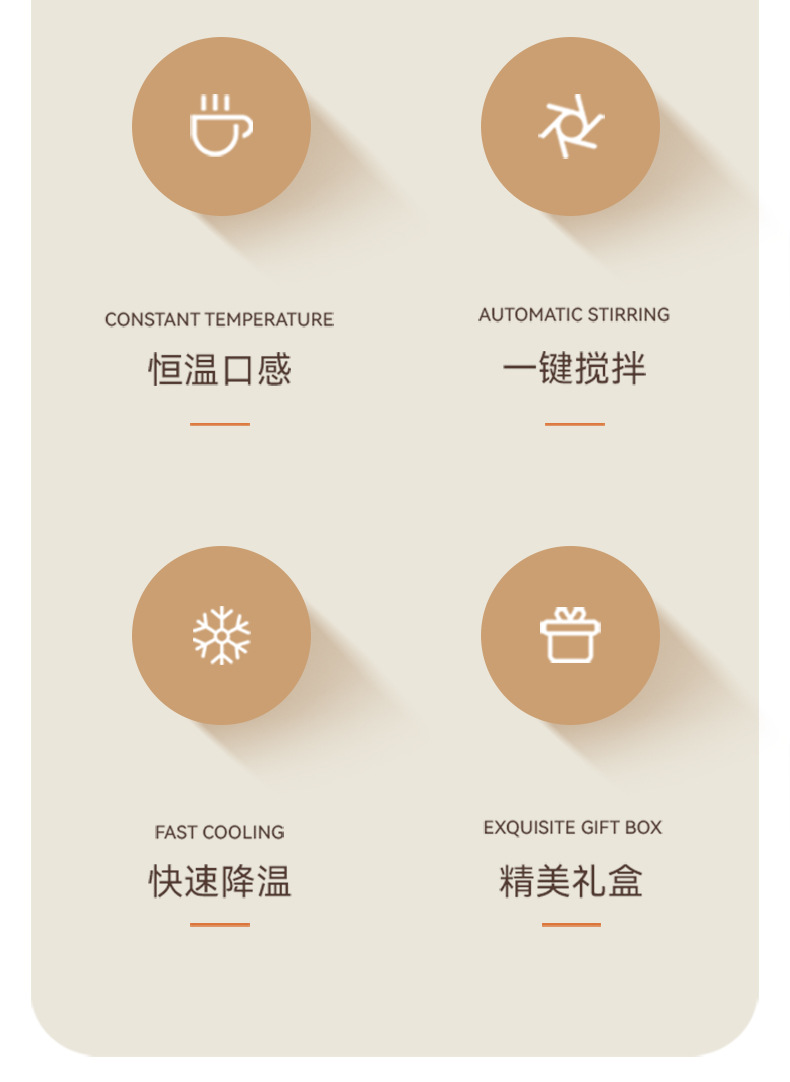 CONSTANT TEMPERATURE
恒温口感

AUTOMATIC STIRRING
一键搅拌

FAST COOLING
快速降温

EXQUISITE GIFT BOX
精美礼盒