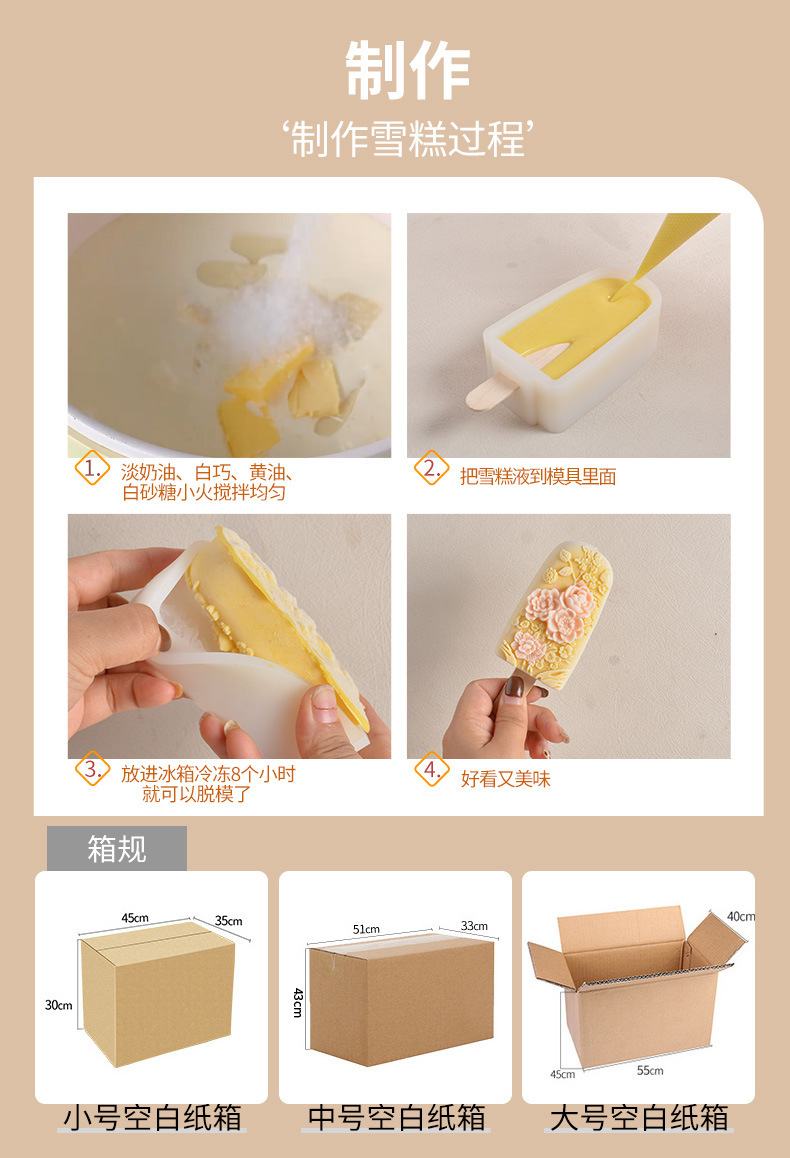 制作

‘制作雪糕过程’

1. 淡奶油、白巧、黄油、白砂糖小火搅拌均匀

2. 把雪糕液到模具里面

3. 放进冰箱冷冻8个小时就可以脱模了

4. 好看又美味

箱规

45cm
35cm
30cm
小号空白纸箱

51cm
33cm
43cm
中号空白纸箱

40cm
45cm
55cm
大号空白纸箱