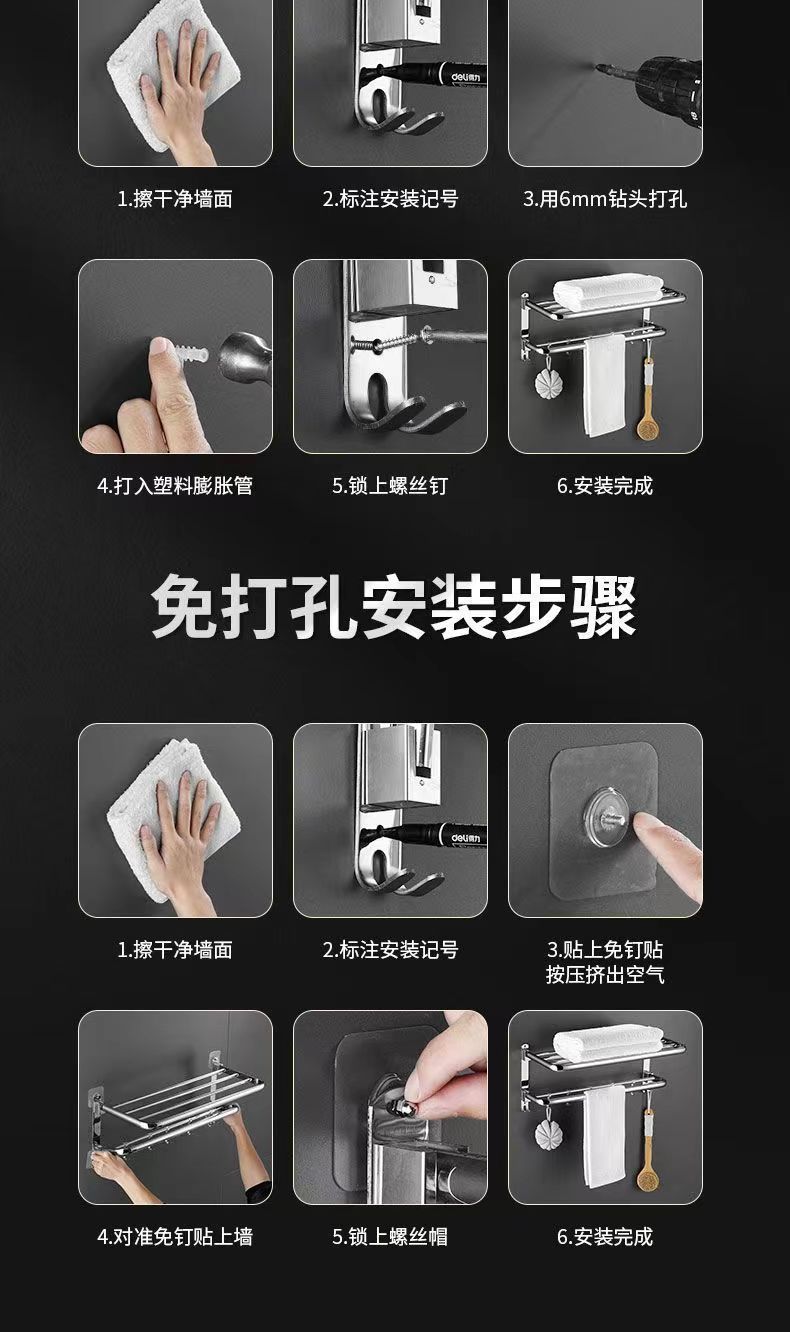 deli得力

1.擦干净墙面

2.标注安装记号

3.用6mm钻头打孔

4.打入塑料膨胀管

5.锁上螺丝钉

6.安装完成

免打孔安装步骤

deli得力

1.擦干净墙面

2.标注安装记号

3.贴上免钉贴
按压挤出空气

4.对准免钉贴上墙

5.锁上螺丝帽

6.安装完成