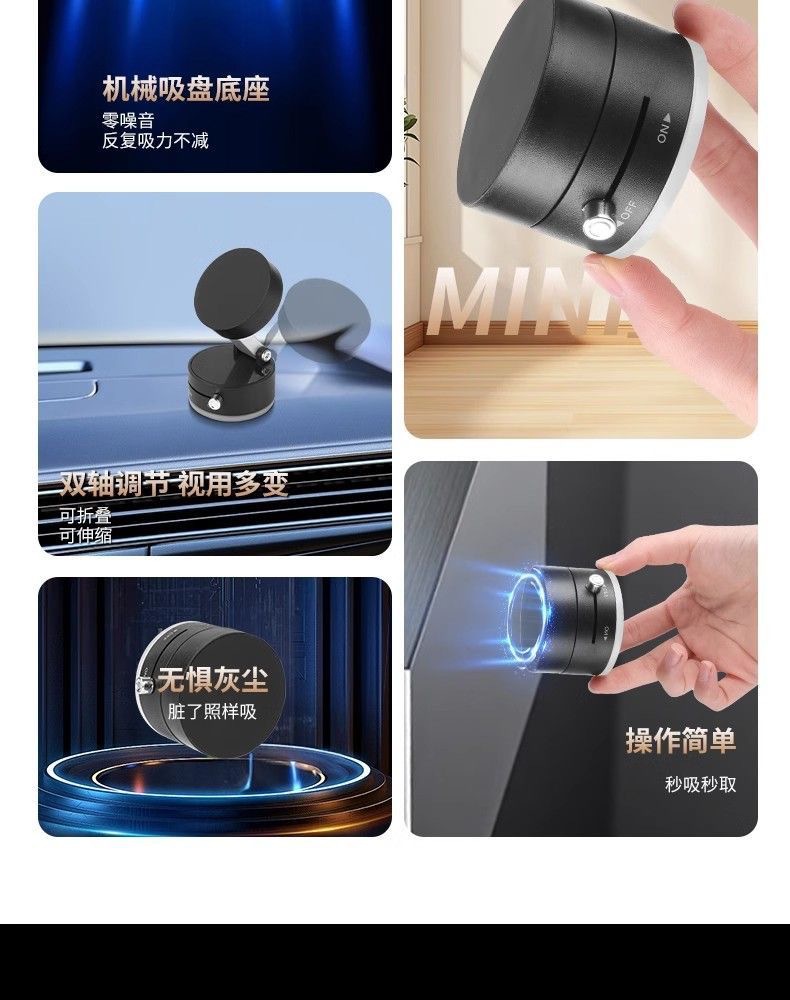 机械吸盘底座
零噪音
反复吸力不减

ON
OFF

MINI

双轴调节 视用多变
可折叠
可伸缩

无惧灰尘
脏了照样吸

操作简单
秒吸秒取