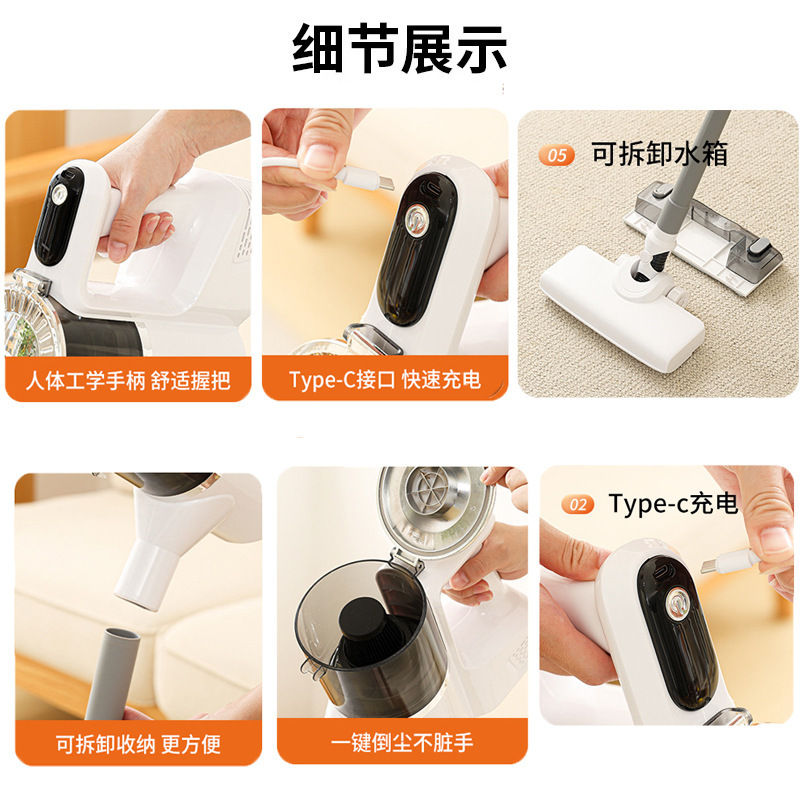 细节展示

人体工学手柄 舒适握把

Type-C接口 快速充电

05 可拆卸水箱

可拆卸收纳 更方便

一键倒尘不脏手

02 Type-c充电