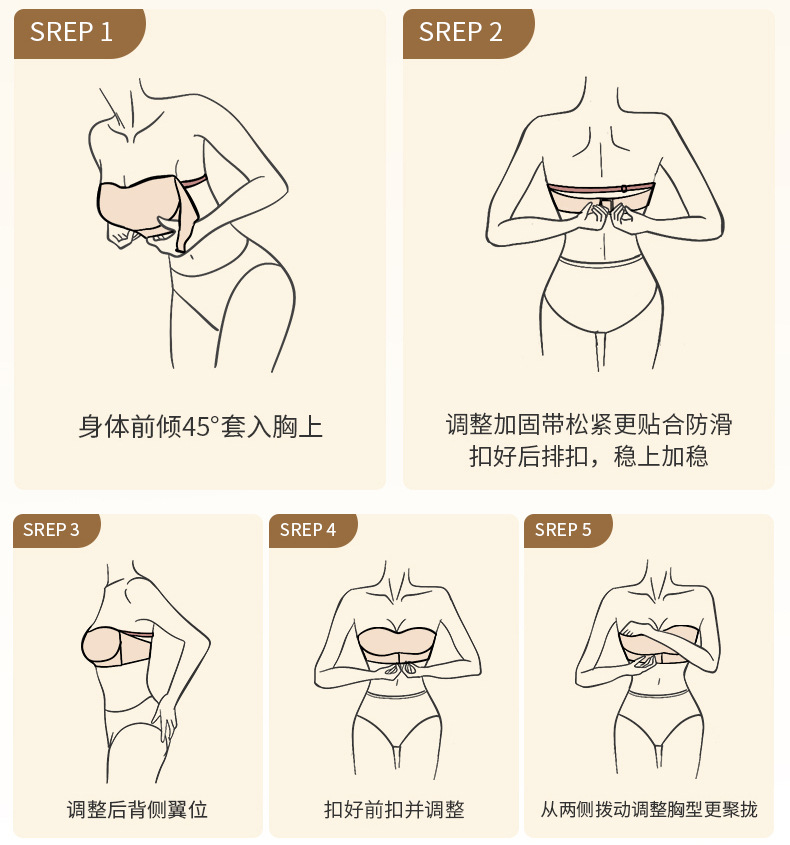 SREP 1

身体前倾45°套入胸上

SREP 2

调整加固带松紧更贴合防滑
扣好后排扣，稳上加稳

SREP 3

调整后背侧翼位

SREP 4

扣好前扣并调整

SREP 5

从两侧拨动调整胸型更聚拢