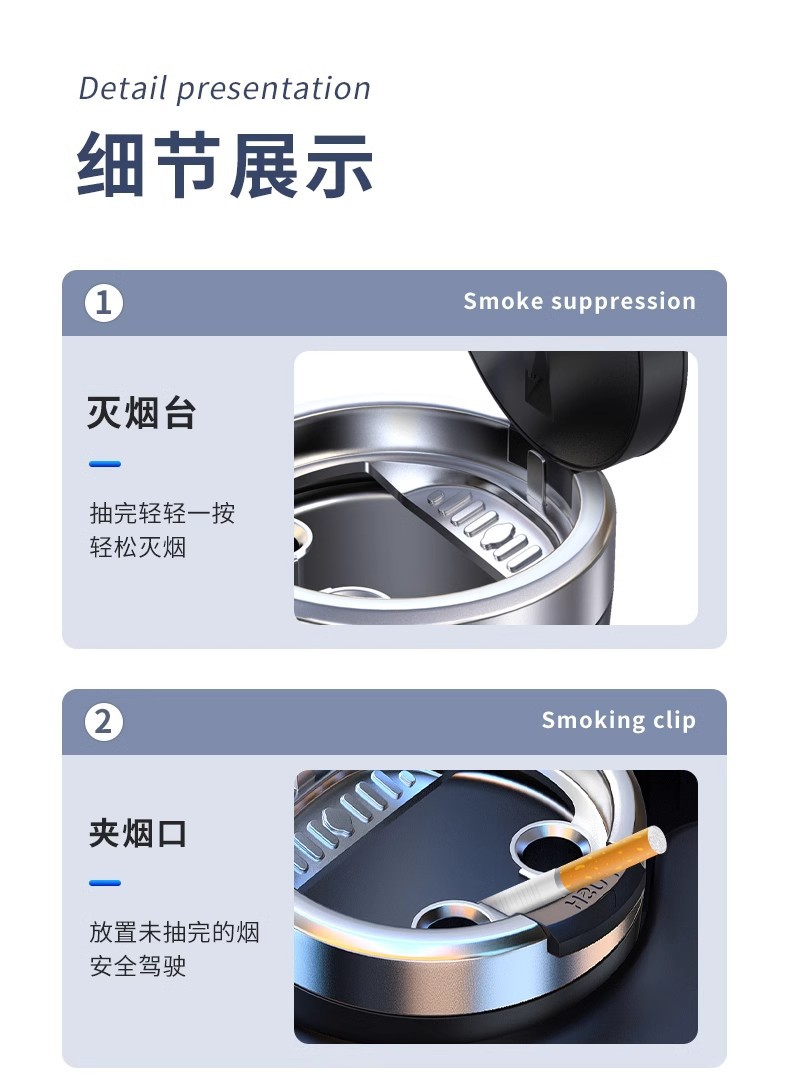 Detail presentation
细节展示

① Smoke suppression

灭烟台

抽完轻轻一按
轻松灭烟

② Smoking clip

夹烟口

放置未抽完的烟
安全驾驶