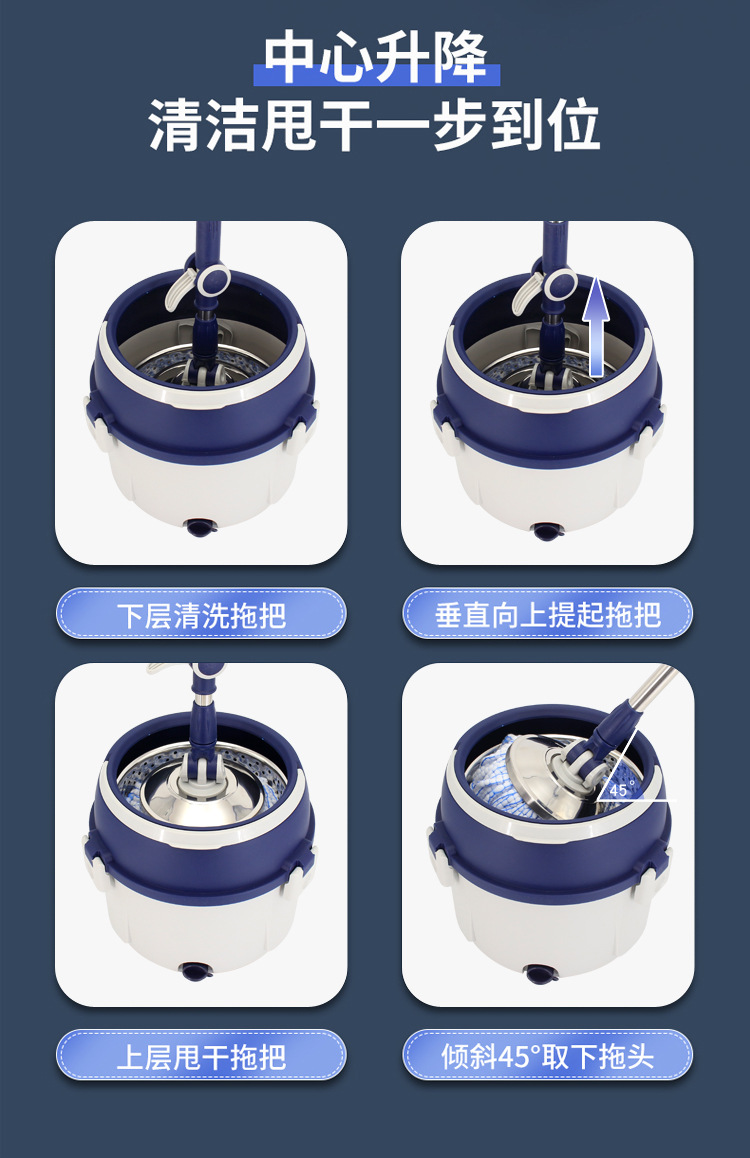 中心升降
清洁甩干一步到位

下层清洗拖把

垂直向上提起拖把

上层甩干拖把

45°

倾斜45°取下拖头