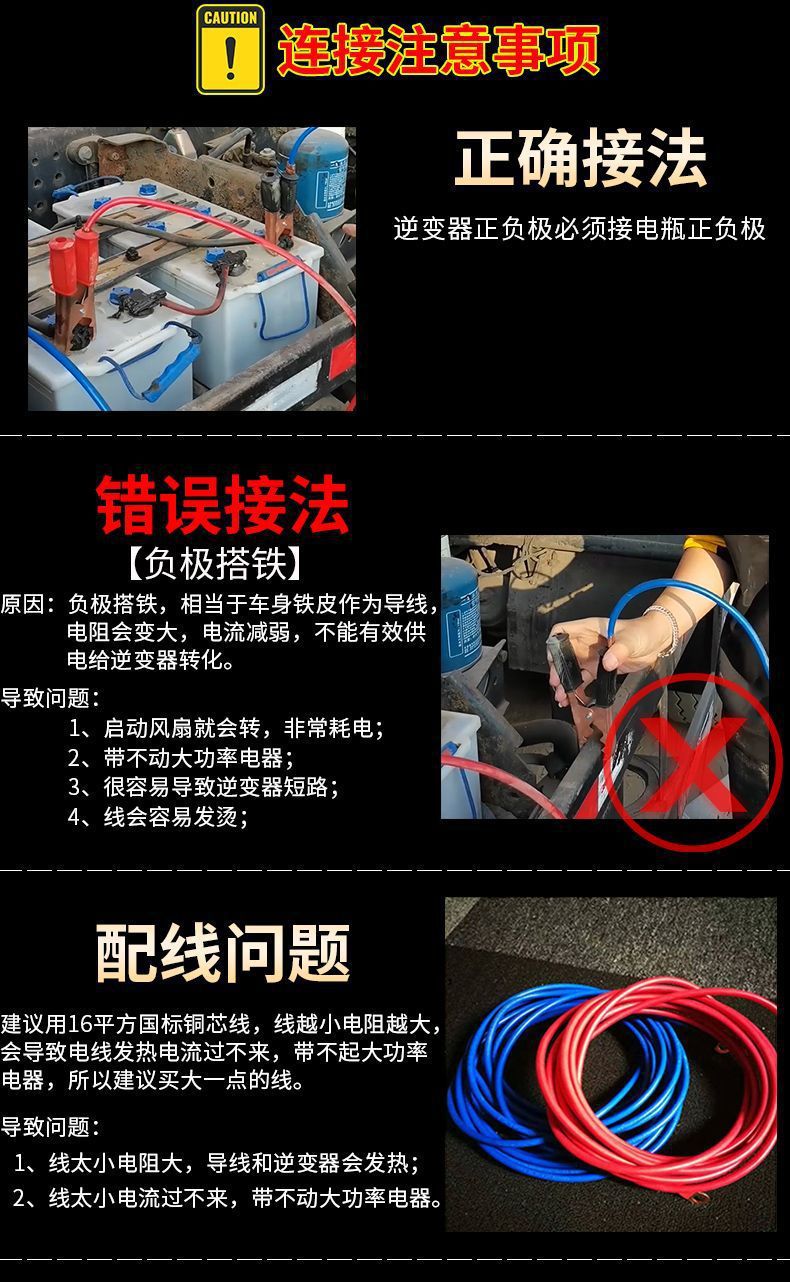 CAUTION

连接注意事项

正确接法

逆变器正负极必须接电瓶正负极

错误接法

【负极搭铁】

原因：负极搭铁，相当于车身铁皮作为导线，电阻会变大，电流减弱，不能有效供电给逆变器转化。

导致问题：

1、启动风扇就会转，非常耗电；
2、带不动大功率电器；
3、很容易导致逆变器短路；
4、线会容易发烫；

配线问题

建议用16平方国标铜芯线，线越小电阻越大，会导致电线发热电流过不来，带不起大功率电器，所以建议买大一点的线。

导致问题：

1、线太小电阻大，导线和逆变器会发热；
2、线太小电流过不来，带不动大功率电器。