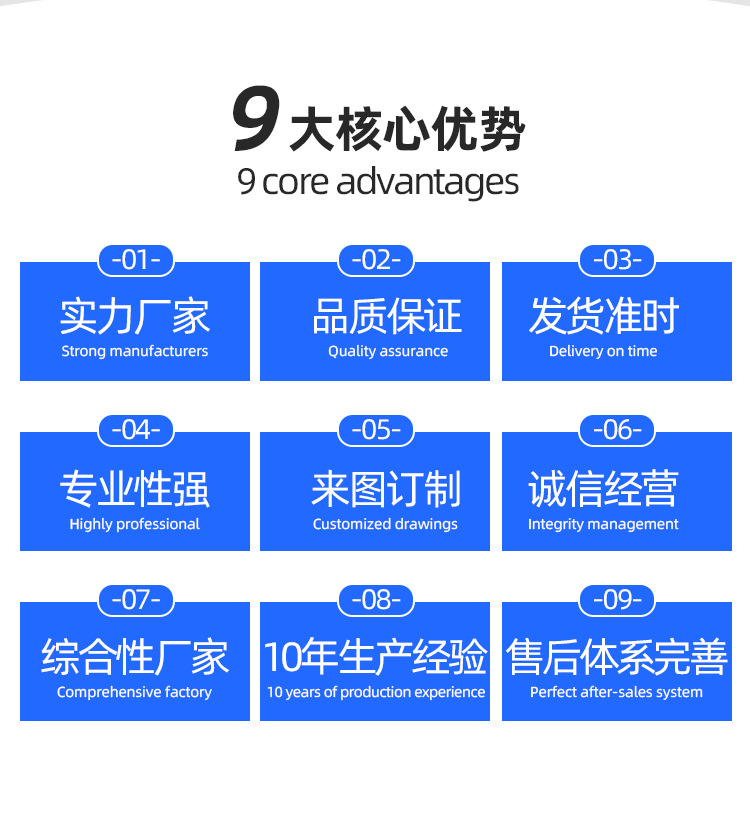 9大核心优势
9 core advantages

-01-
实力厂家
Strong manufacturers

-02-
品质保证
Quality assurance

-03-
发货准时
Delivery on time

-04-
专业性强
Highly professional

-05-
来图订制
Customized drawings

-06-
诚信经营
Integrity management

-07-
综合性厂家
Comprehensive factory

-08-
10年生产经验
10 years of production experience

-09-
售后体系完善
Perfect after-sales system