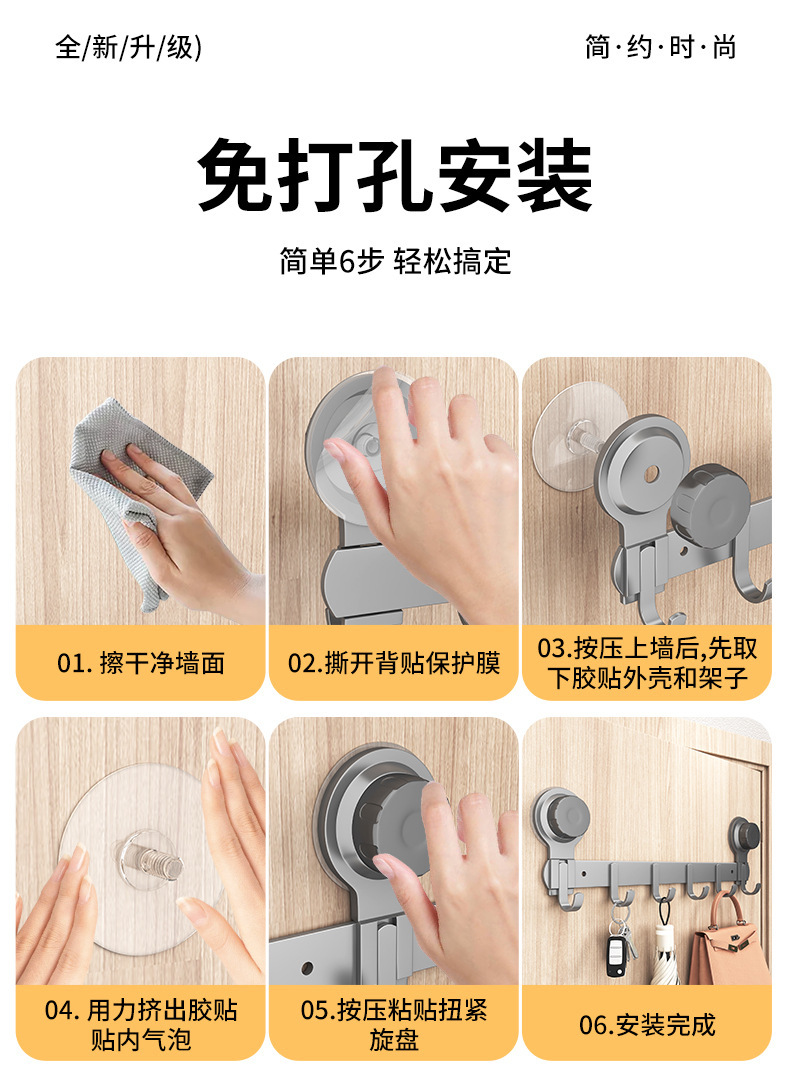 全/新/升/级)

简·约·时·尚

免打孔安装

简单6步 轻松搞定

01. 擦干净墙面

02.撕开背贴保护膜

03.按压上墙后,先取下胶贴外壳和架子

04. 用力挤出胶贴贴内气泡

05.按压粘贴扭紧旋盘

06.安装完成