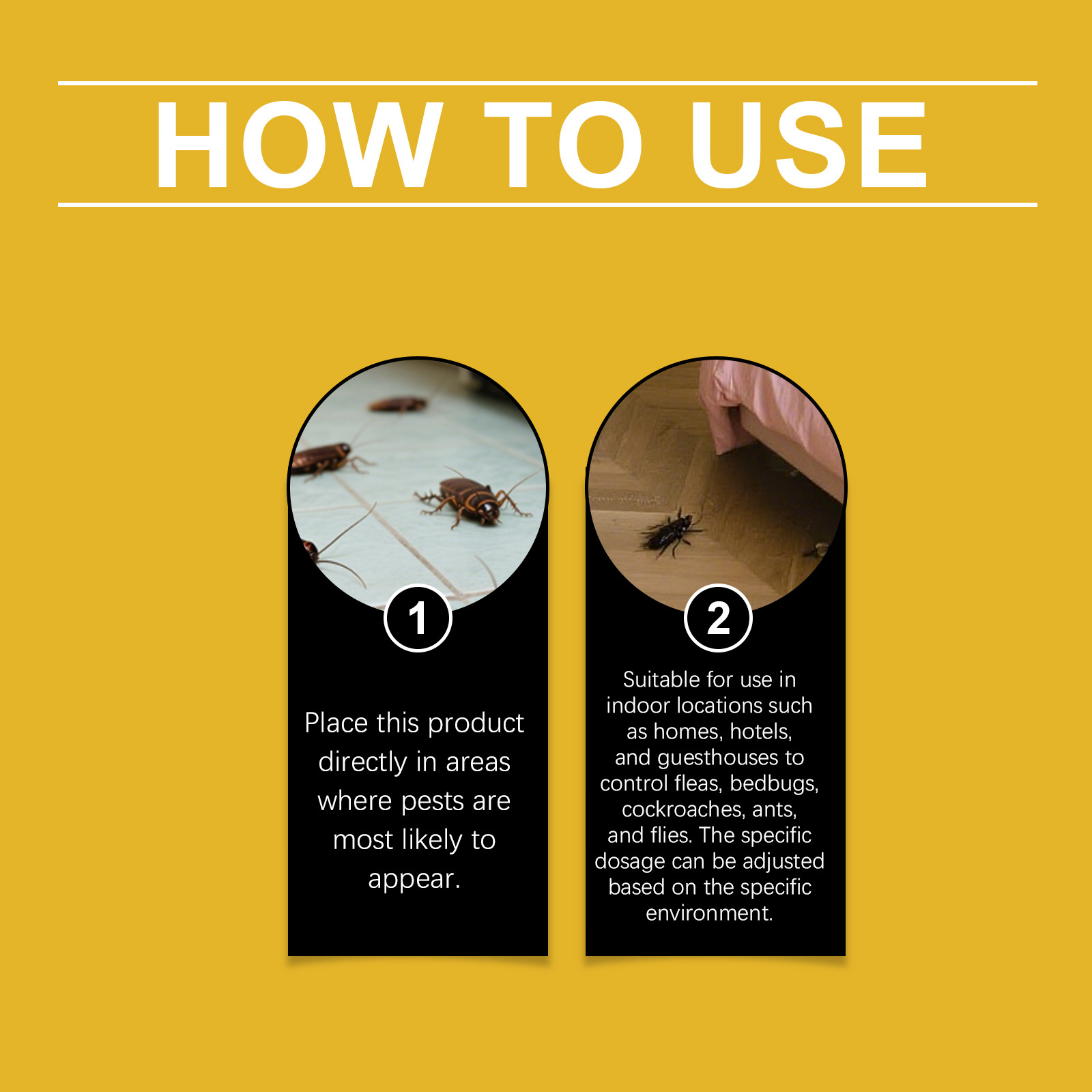 HOW TO USE

1

Place this product directly in areas where pests are most likely to appear.

2

Suitable for use in indoor locations such as homes, hotels, and guesthouses to control fleas, bedbugs, cockroaches, ants, and flies. The specific dosage can be adjusted based on the specific environment.