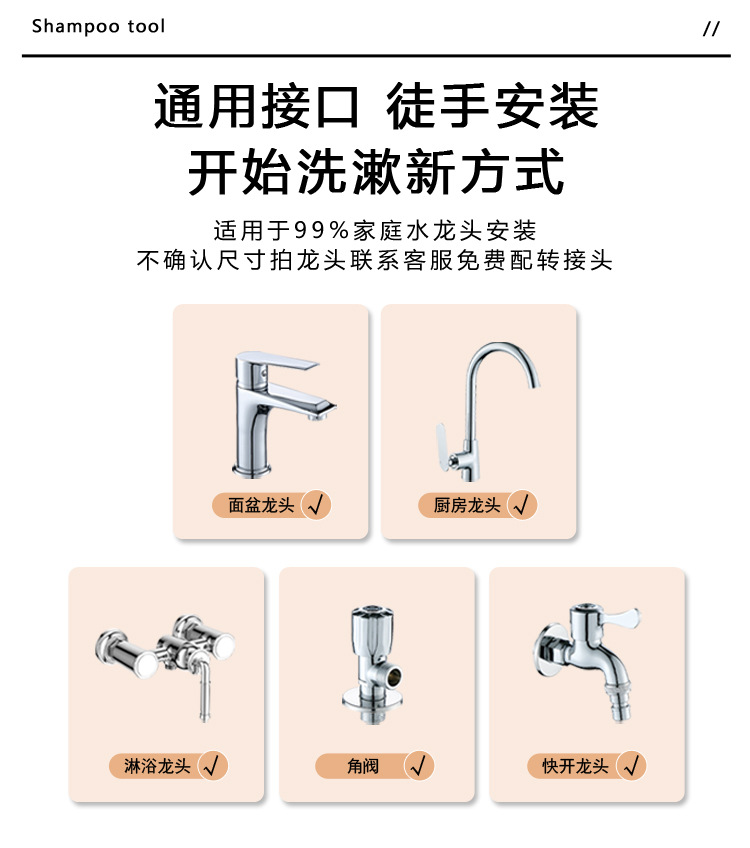 Shampoo tool

//

通用接口 徒手安装
开始洗漱新方式

适用于99%家庭水龙头安装
不确认尺寸拍龙头联系客服免费配转接头

面盆龙头 √

厨房龙头 √

淋浴龙头 √

角阀 √

快开龙头 √