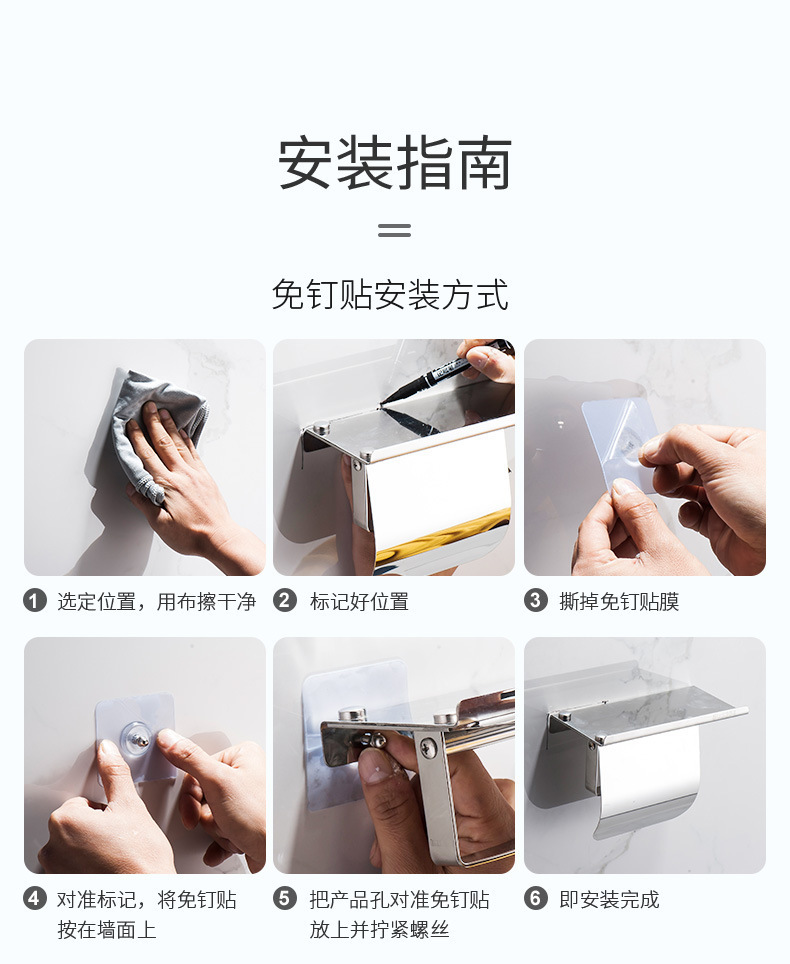 安装指南

免钉贴安装方式

1 选定位置，用布擦干净

2 标记好位置

3 撕掉免钉贴膜

4 对准标记，将免钉贴按在墙面上

5 把产品孔对准免钉贴放上并拧紧螺丝

6 即安装完成