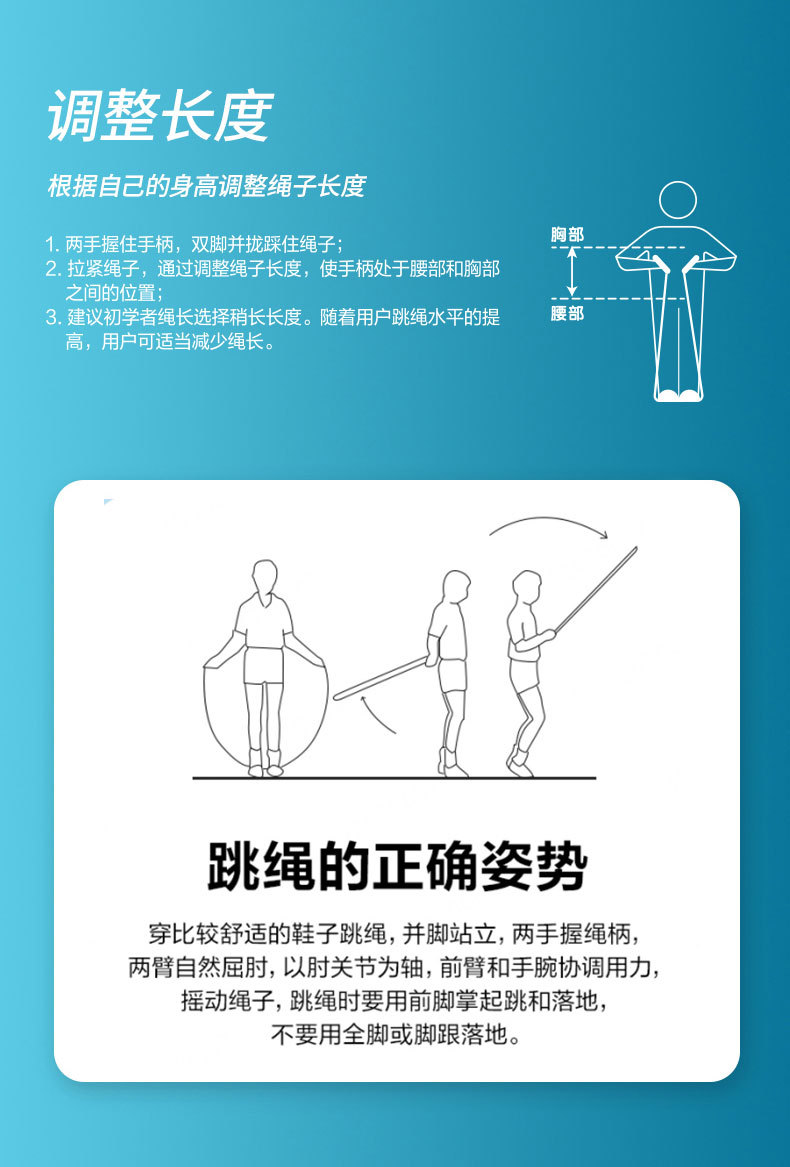 调整长度

根据自己的身高调整绳子长度

1. 两手握住手柄，双脚并拢踩住绳子；
2. 拉紧绳子，通过调整绳子长度，使手柄处于腰部和胸部之间的位置；
3. 建议初学者绳长选择稍长长度。随着用户跳绳水平的提高，用户可适当减少绳长。

胸部
腰部

跳绳的正确姿势

穿比较舒适的鞋子跳绳，并脚站立，两手握绳柄，两臂自然屈肘，以肘关节为轴，前臂和手腕协调用力，摇动绳子，跳绳时要用前脚掌起跳和落地，不要用全脚或脚跟落地。