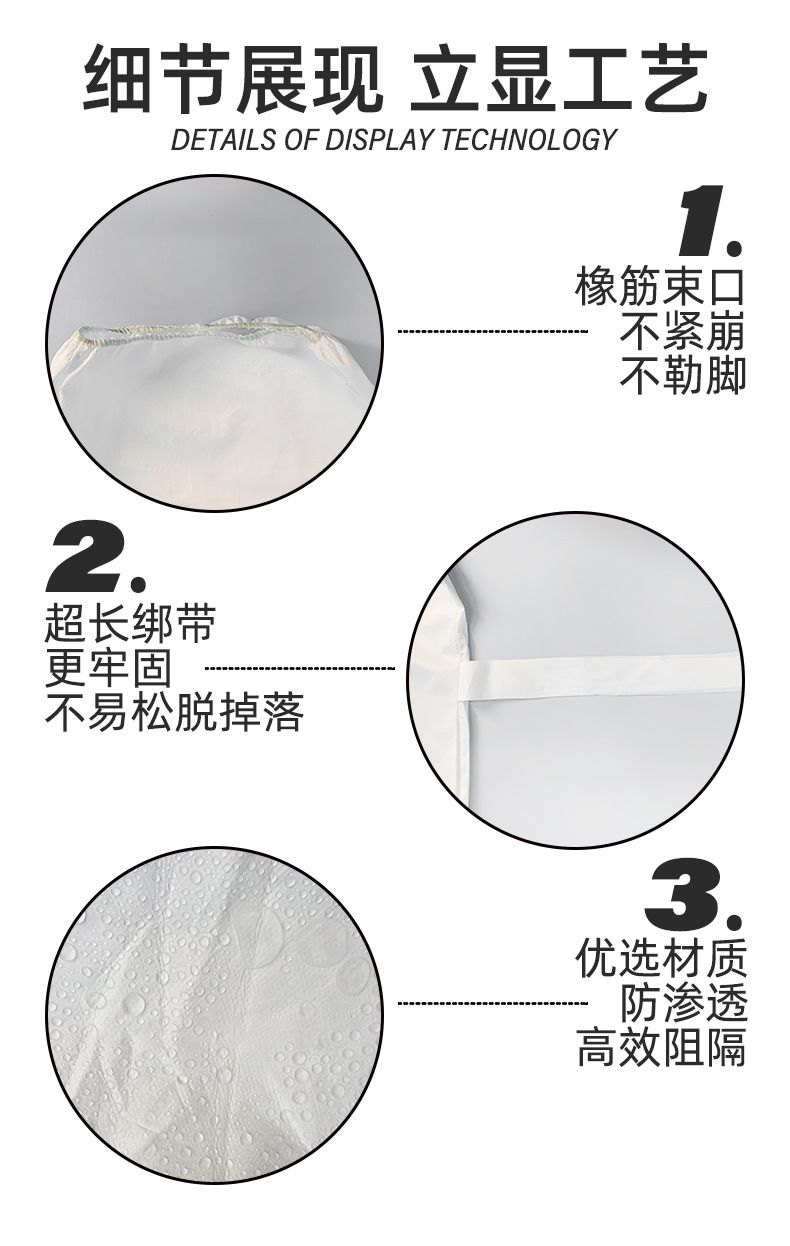 细节展现 立显工艺
DETAILS OF DISPLAY TECHNOLOGY

1.
橡筋束口
不紧崩
不勒脚

2.
超长绑带
更牢固
不易松脱掉落

3.
优选材质
防渗透
高效阻隔