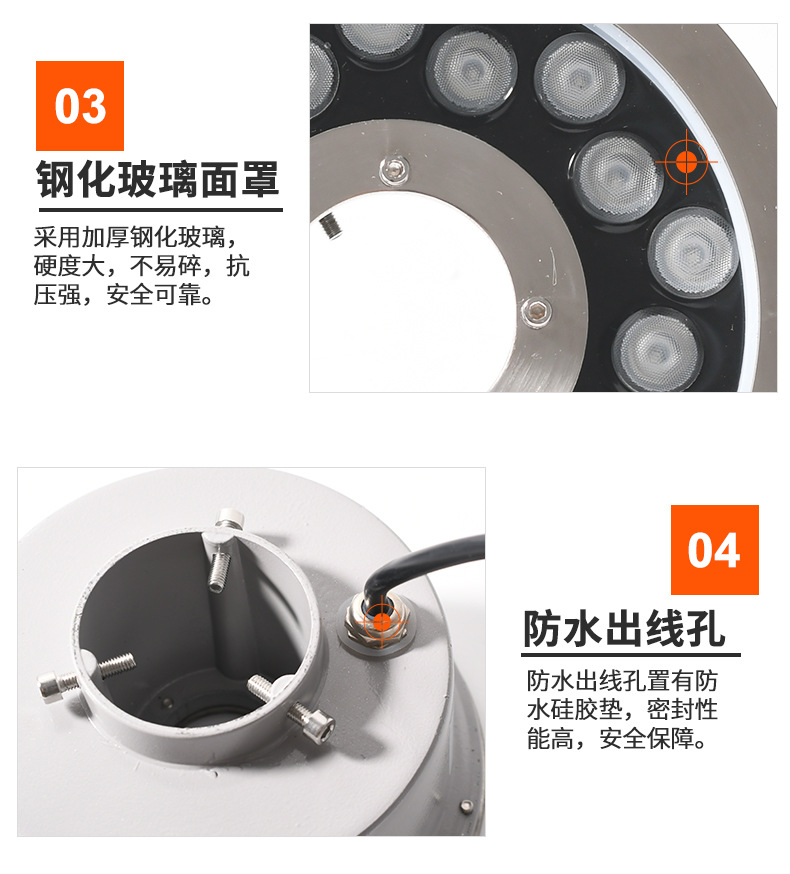 03

钢化玻璃面罩

采用加厚钢化玻璃，硬度大，不易碎，抗压强，安全可靠。

04

防水出线孔

防水出线孔置有防水硅胶垫，密封性能高，安全保障。