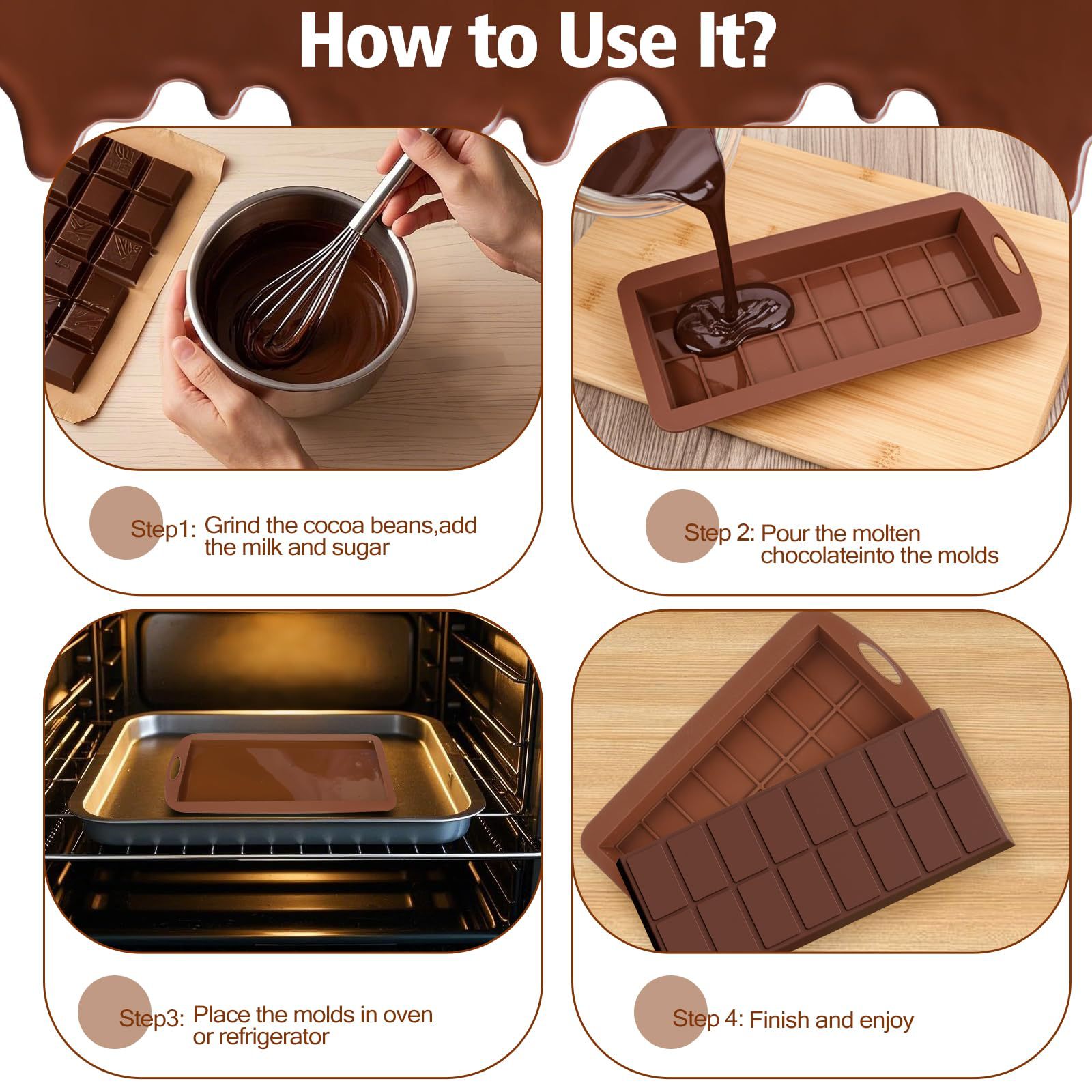 How to Use It?

Step1: Grind the cocoa beans,add the milk and sugar

Step 2: Pour the molten chocolateinto the molds

Step3: Place the molds in oven or refrigerator

Step 4: Finish and enjoy