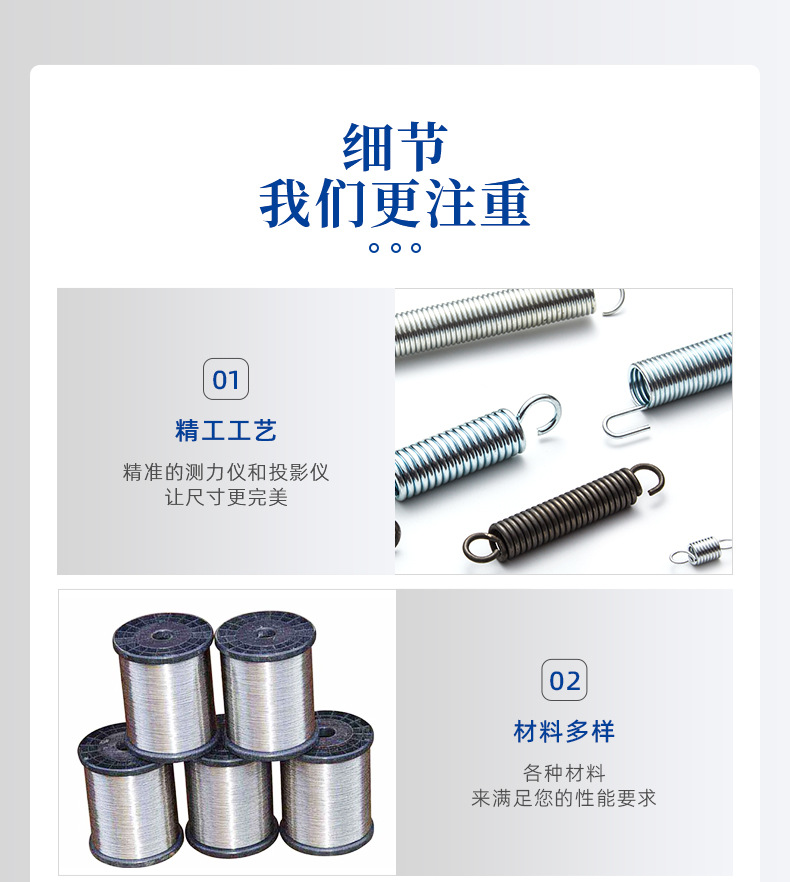 细节
我们更注重

01

精工工艺

精准的测力仪和投影仪
让尺寸更完美

02

材料多样

各种材料
来满足您的性能要求