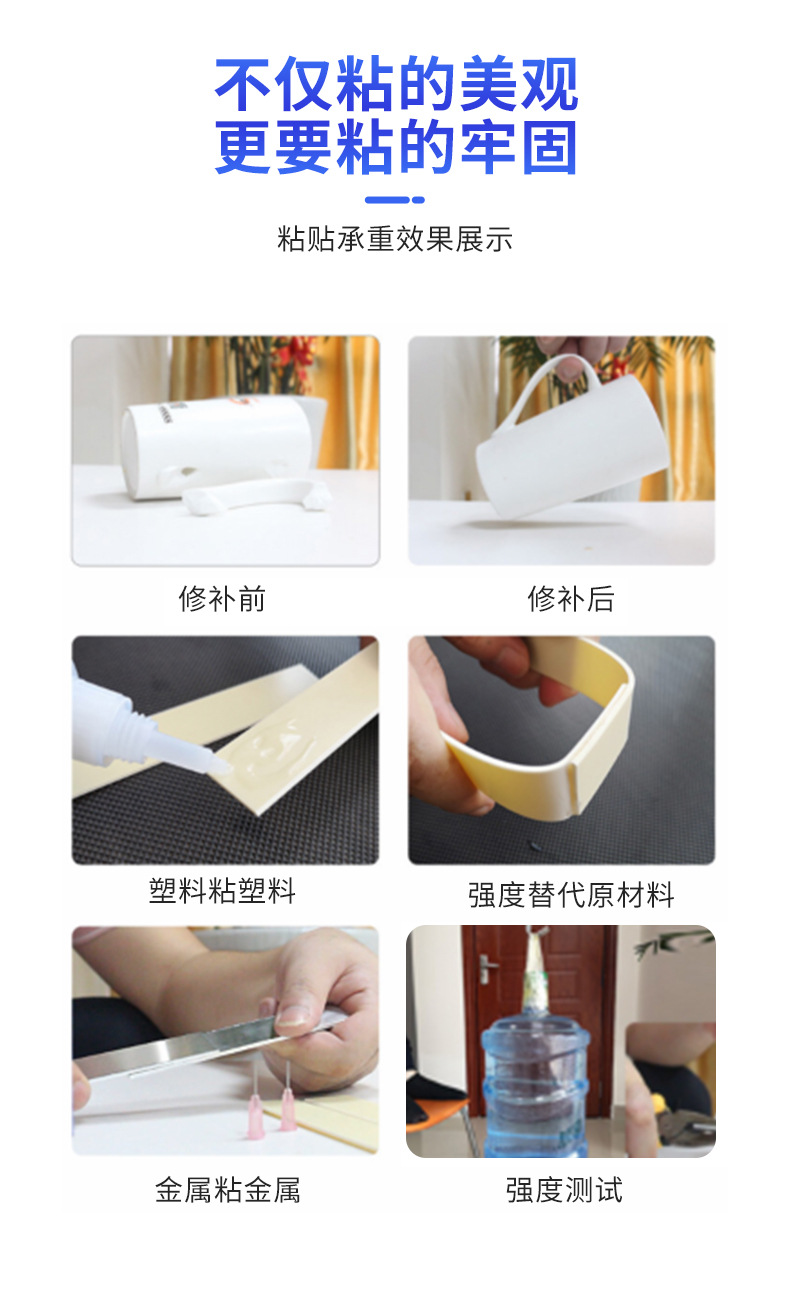 不仅粘的美观
更要粘的牢固

粘贴承重效果展示

修补前

修补后

塑料粘塑料

强度替代原材料

金属粘金属

强度测试