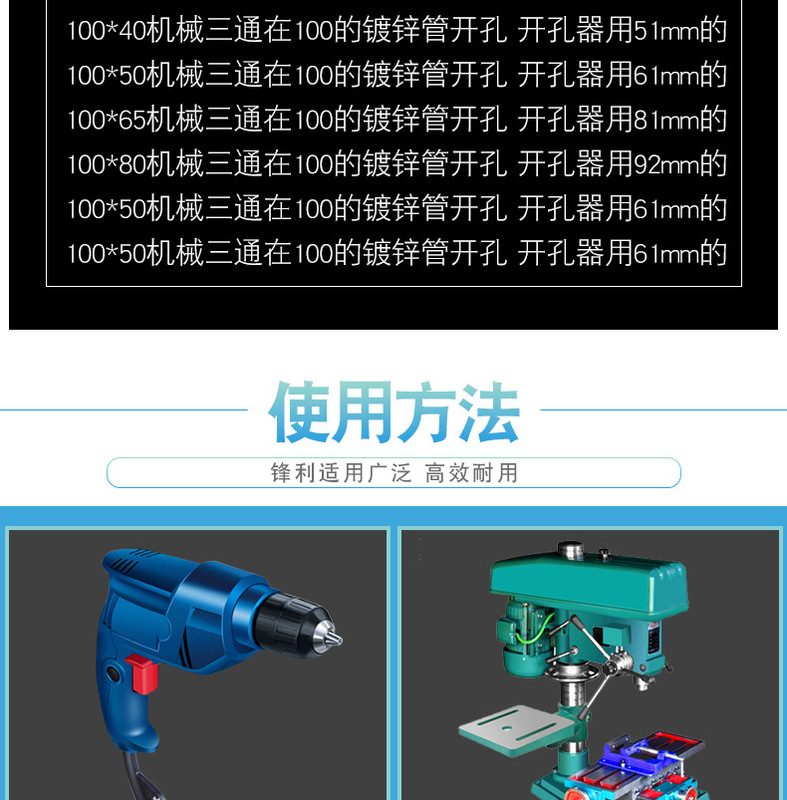 100*40机械三通在100的镀锌管开孔 开孔器用51mm的
100*50机械三通在100的镀锌管开孔 开孔器用61mm的
100*65机械三通在100的镀锌管开孔 开孔器用81mm的
100*80机械三通在100的镀锌管开孔 开孔器用92mm的
100*50机械三通在100的镀锌管开孔 开孔器用61mm的
100*50机械三通在100的镀锌管开孔 开孔器用61mm的

使用方法

锋利适用广泛 高效耐用