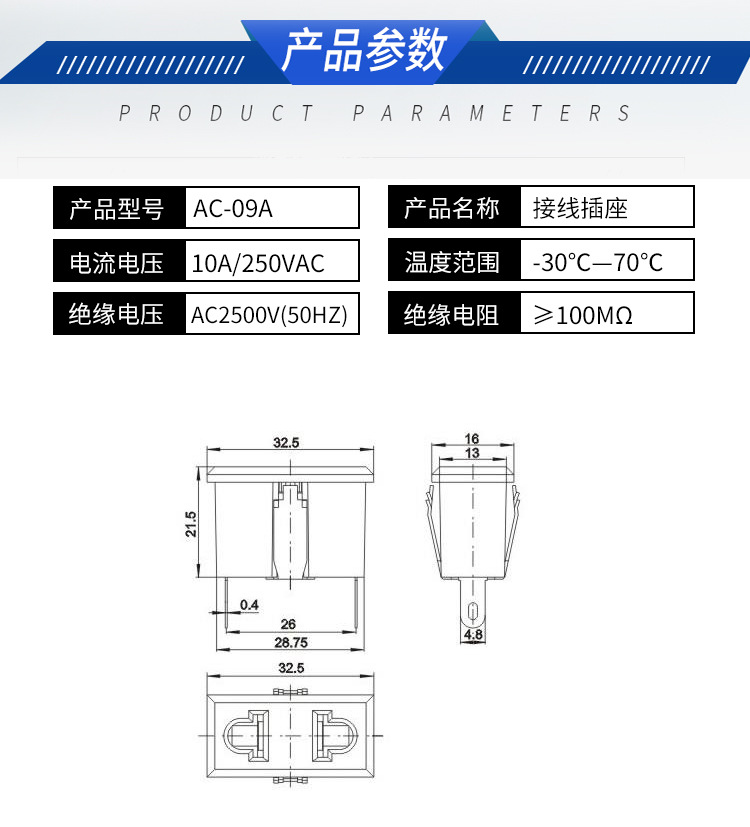 产品参数

PRODUCT PARAMETERS

| 产品型号 | AC-09A | 产品名称 | 接线插座 |
|---|---|---|---|
| 电流电压 | 10A/250VAC | 温度范围 | -30°C—70°C |
| 绝缘电压 | AC2500V(50HZ) | 绝缘电阻 | ≥100MΩ |

32.5
21.5
0.4
26
28.75
16
13
4.8
32.5