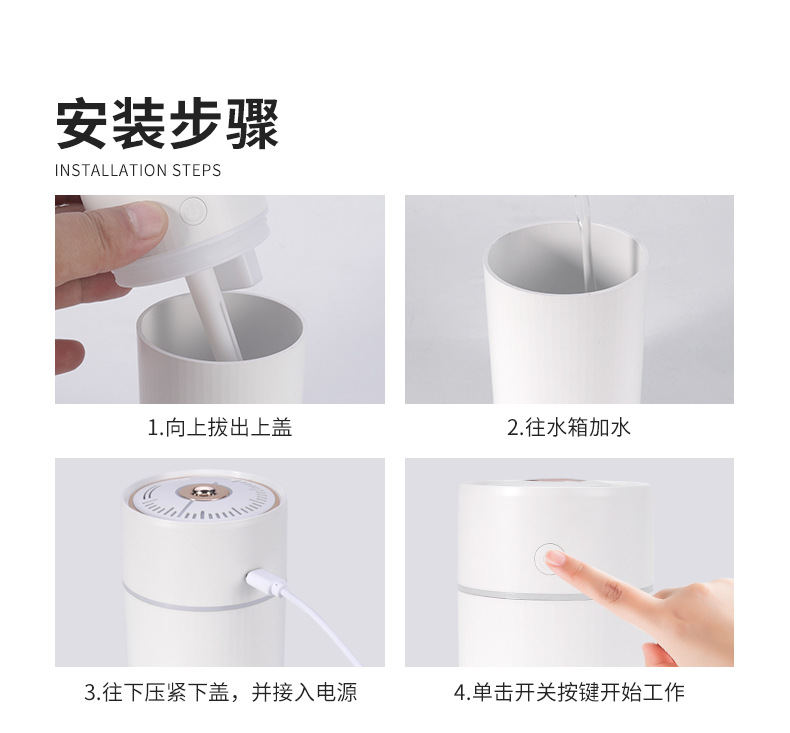 安装步骤
INSTALLATION STEPS

1.向上拔出上盖

2.往水箱加水

3.往下压紧下盖，并接入电源

4.单击开关按键开始工作