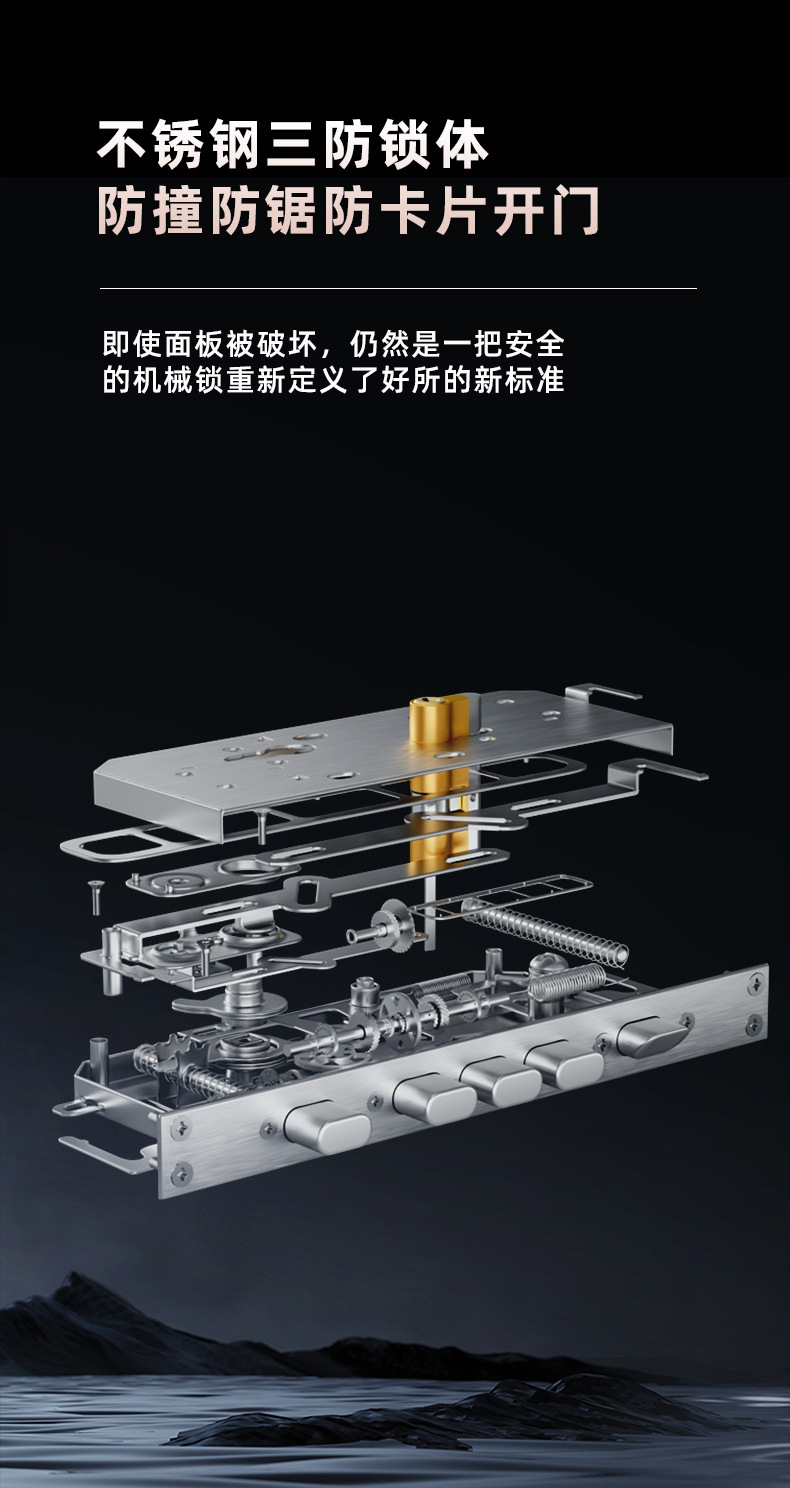 不锈钢三防锁体
防撞防锯防卡片开门

即使面板被破坏，仍然是一把安全的机械锁重新定义了好所的新标准