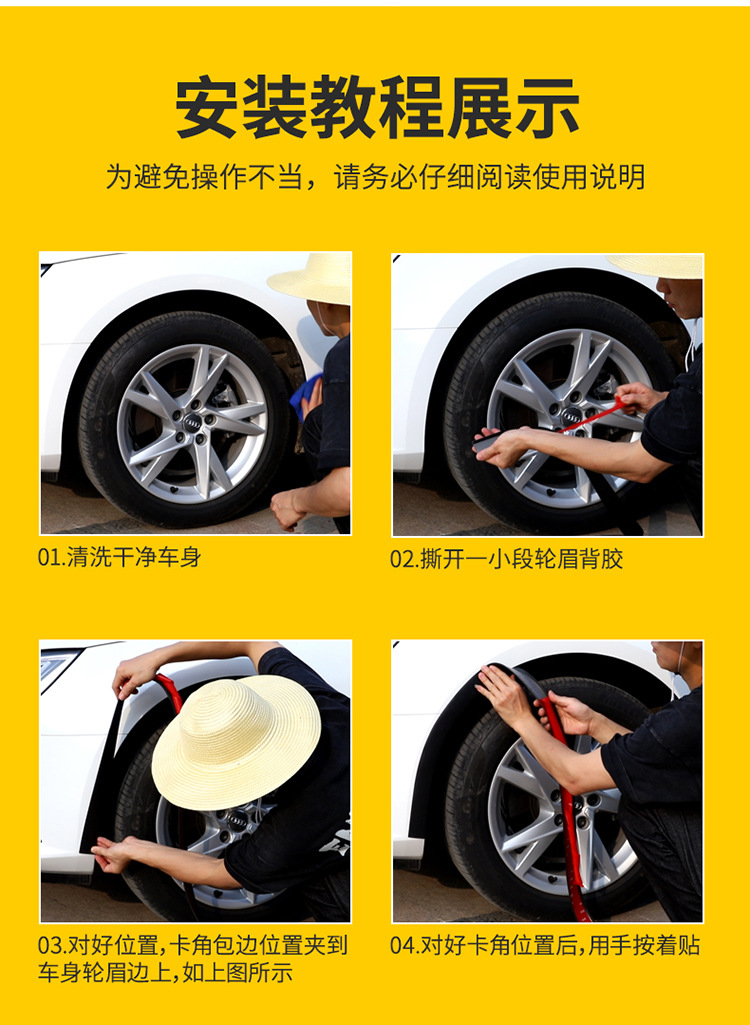 安装教程展示

为避免操作不当，请务必仔细阅读使用说明

01.清洗干净车身

02.撕开一小段轮眉背胶

03.对好位置，卡角包边位置夹到车身轮眉边上，如上图所示

04.对好卡角位置后，用手按着贴