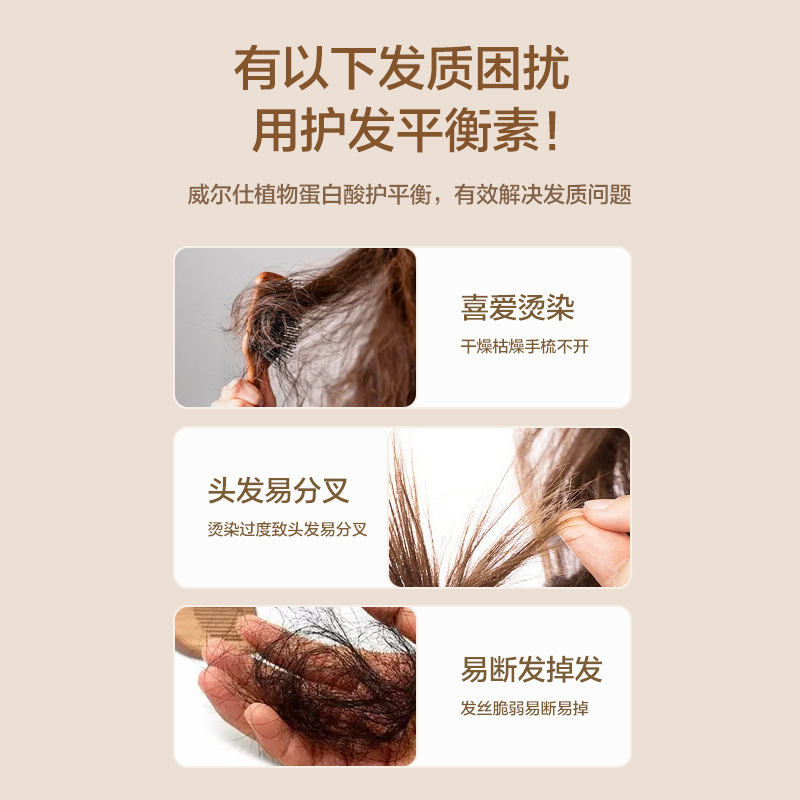 有以下发质困扰
用护发平衡素！

威尔仕植物蛋白酸护平衡，有效解决发质问题

喜爱烫染
干燥枯燥手梳不开

头发易分叉
烫染过度致头发易分叉

易断发掉发
发丝脆弱易断易掉