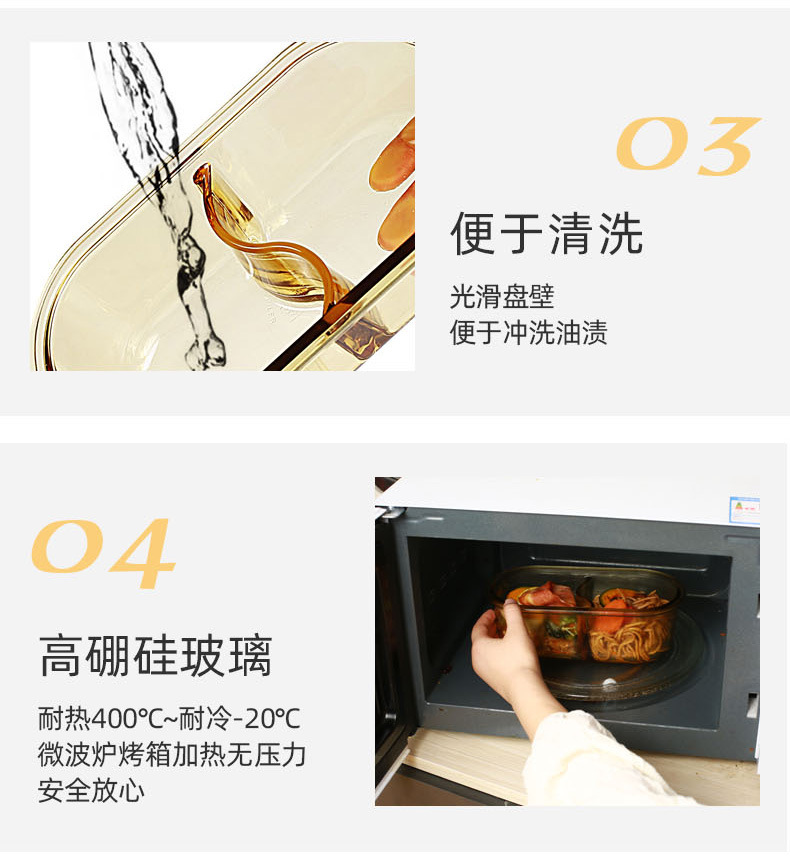 03

便于清洗

光滑盘壁
便于冲洗油渍

04

高硼硅玻璃

耐热400℃~耐冷-20℃
微波炉烤箱加热无压力
安全放心