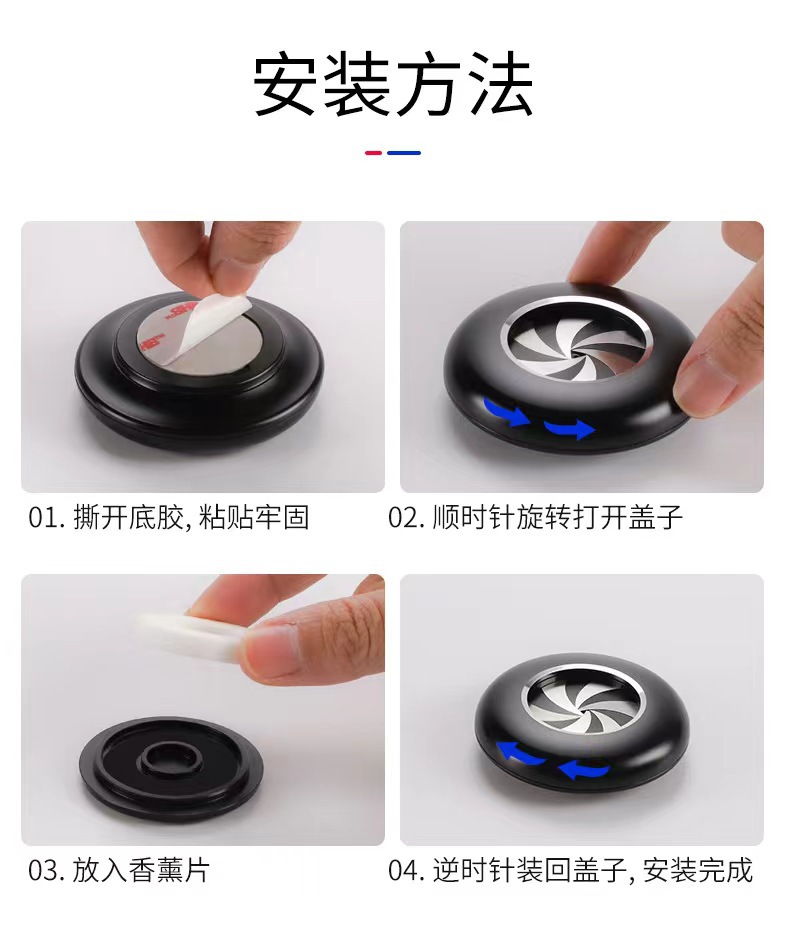 安装方法

01. 撕开底胶, 粘贴牢固

02. 顺时针旋转打开盖子

03. 放入香薰片

04. 逆时针装回盖子, 安装完成