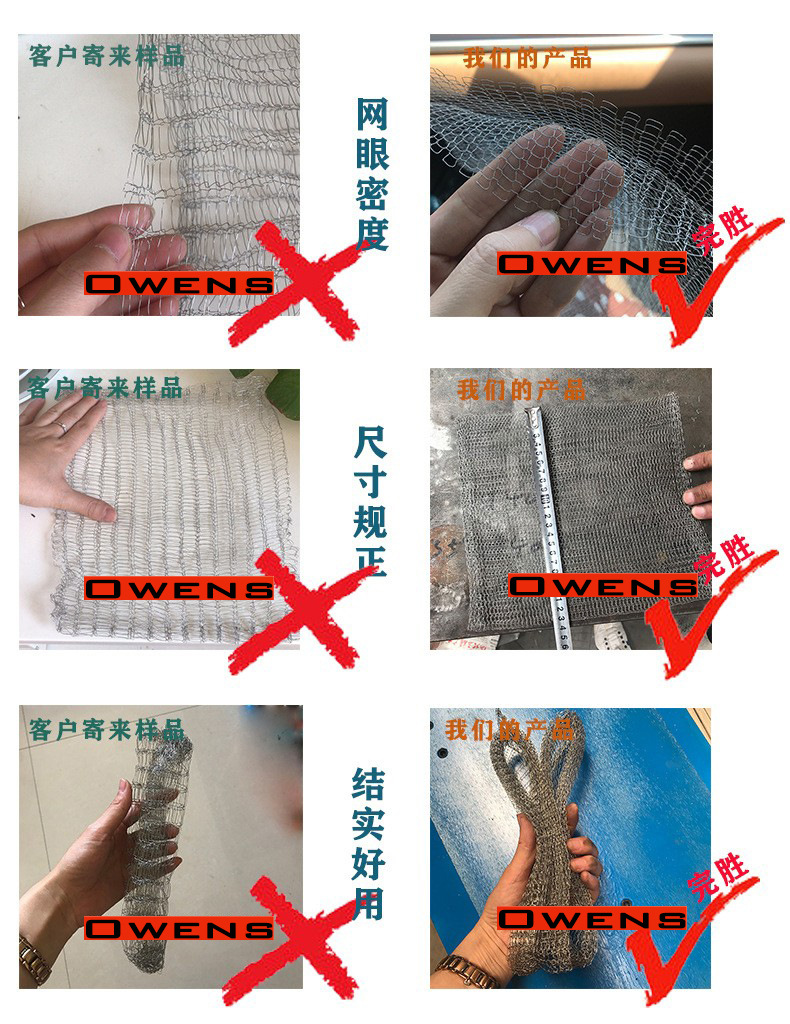 客户寄来样品

OWENS

网眼密度

我们的产品

OWENS

完胜

客户寄来样品

OWENS

尺寸规正

我们的产品

OWENS

完胜

客户寄来样品

OWENS

结实好用

我们的产品

OWENS

完胜