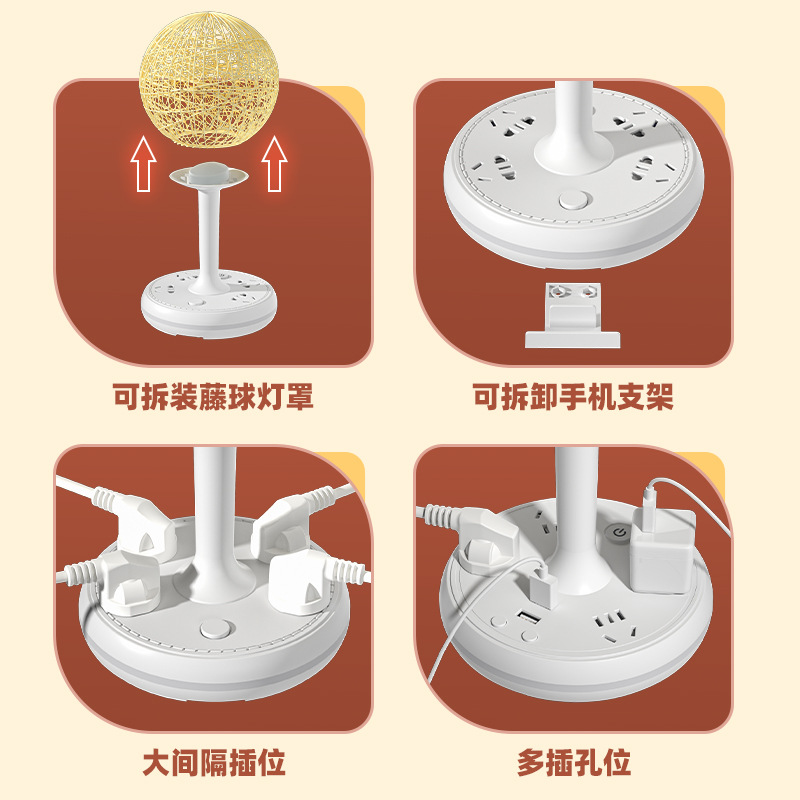 可拆装藤球灯罩

可拆卸手机支架

大间隔插位

多插孔位