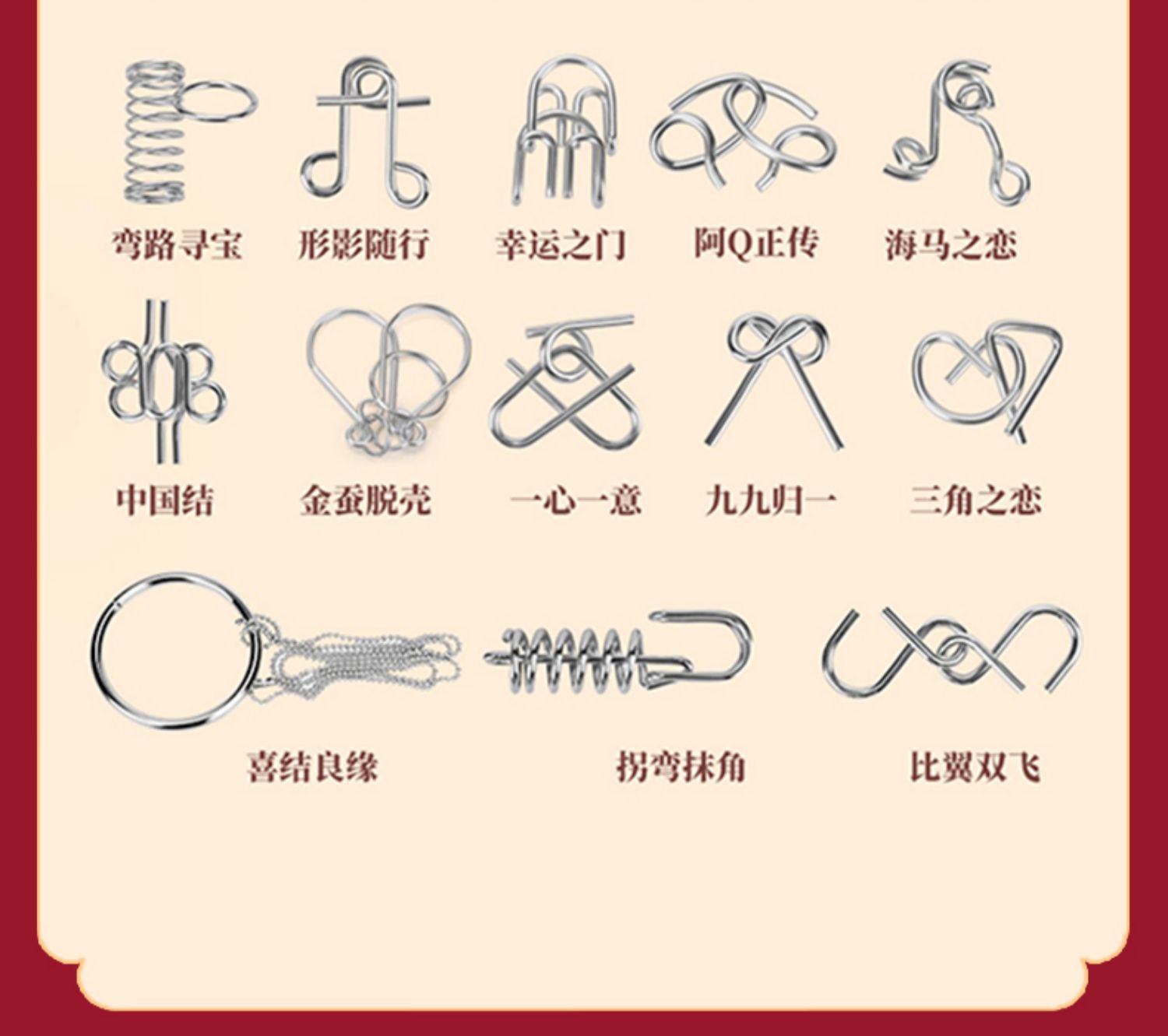 弯路寻宝 形影随行 幸运之门 阿Q正传 海马之恋

中国结 金蚕脱壳 一心一意 九九归一 三角之恋

喜结良缘 拐弯抹角 比翼双飞