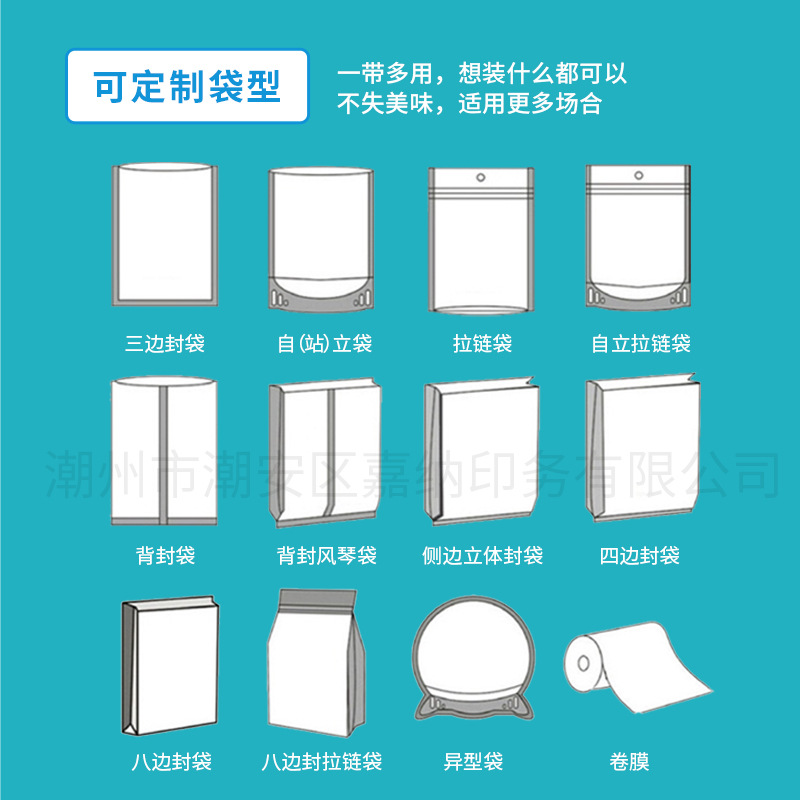 可定制袋型

一带多用，想装什么都可以
不失美味，适用更多场合

三边封袋

自(站)立袋

拉链袋

自立拉链袋

潮州市潮安区嘉纳印务有限公司

背封袋

背封风琴袋

侧边立体封袋

四边封袋

八边封袋

八边封拉链袋

异型袋

卷膜