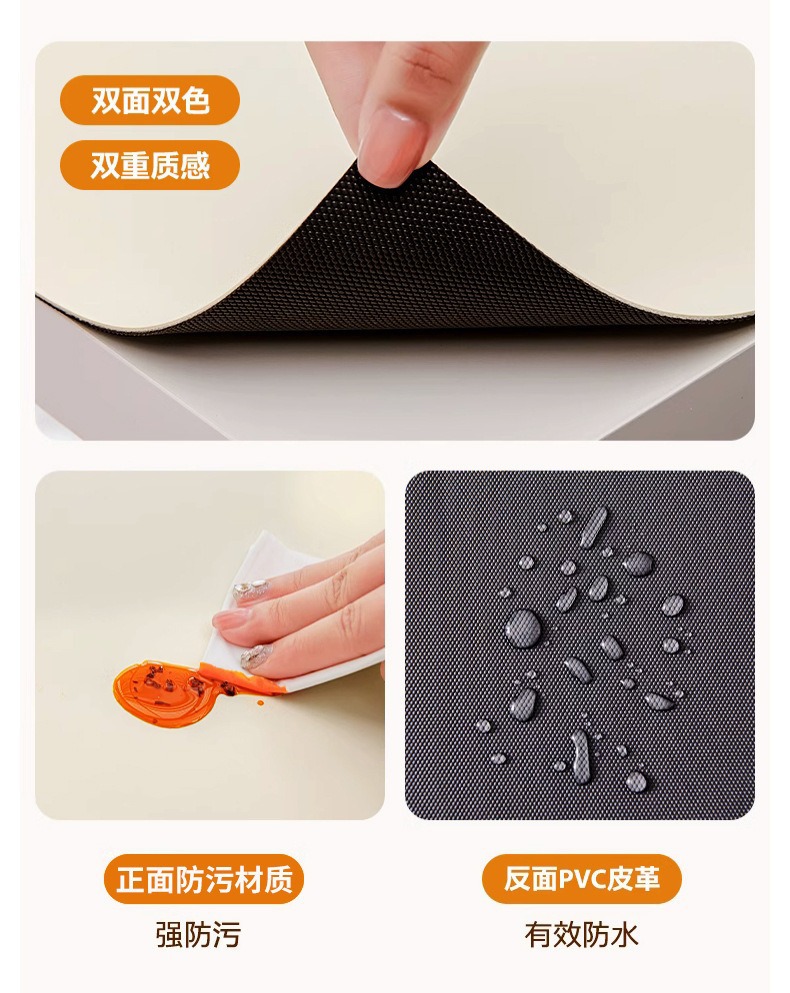 双面双色

双重质感

正面防污材质

强防污

反面PVC皮革

有效防水