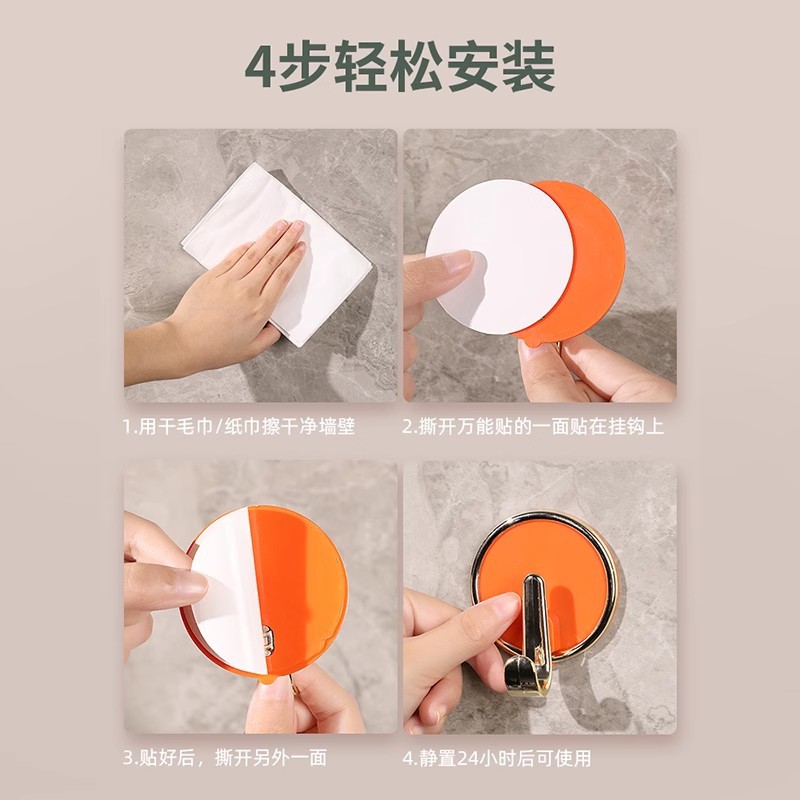 4步轻松安装

1.用干毛巾/纸巾擦干净墙壁

2.撕开万能贴的一面贴在挂钩上

3.贴好后，撕开另外一面

4.静置24小时后可使用